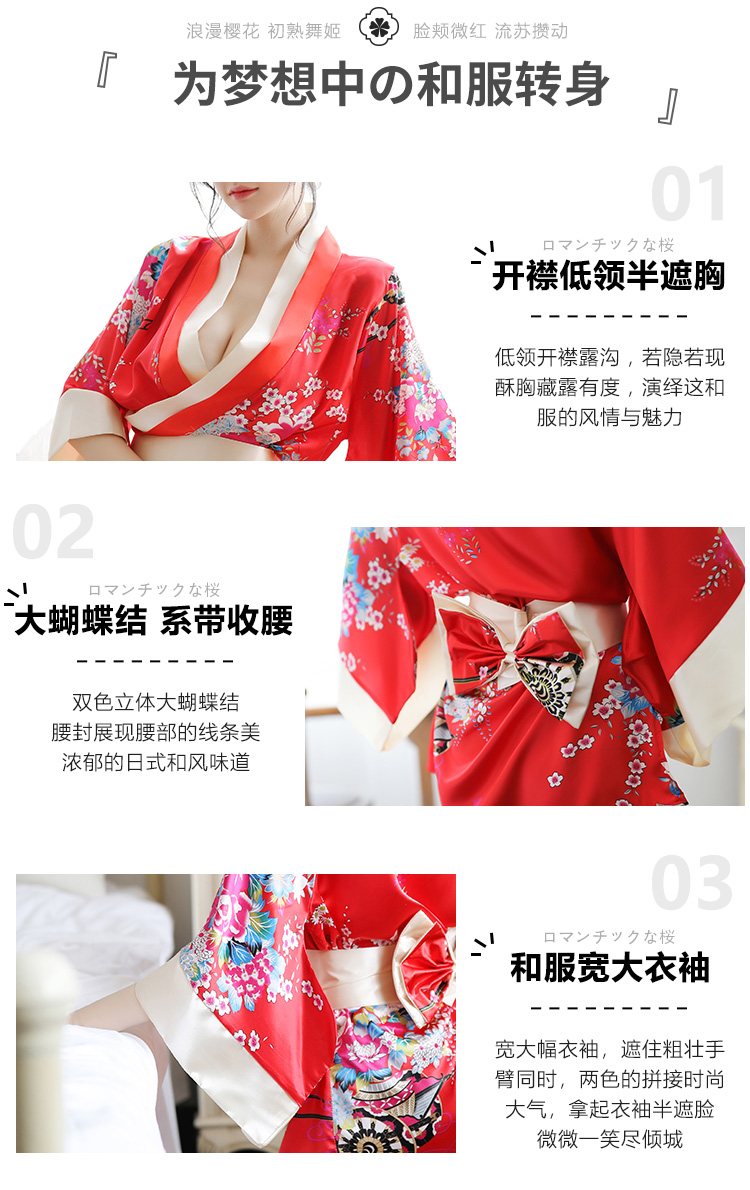 浪漫樱花 初熟舞姬 脸颊微红 流苏攒动

『 为梦想中の和服转身 』

01

ロマンチックな桜

开襟低领半遮胸

低领开襟露沟，若隐若现酥胸藏露有度，演绎这和服的风情与魅力

02

ロマンチックな桜

大蝴蝶结 系带收腰

双色立体大蝴蝶结
腰封展现腰部的线条美
浓郁的日式和风味道

03

ロマンチックな桜

和服宽大衣袖

宽大幅衣袖，遮住粗壮手臂同时，两色的拼接时尚大气，拿起衣袖半遮脸微微一笑尽倾城