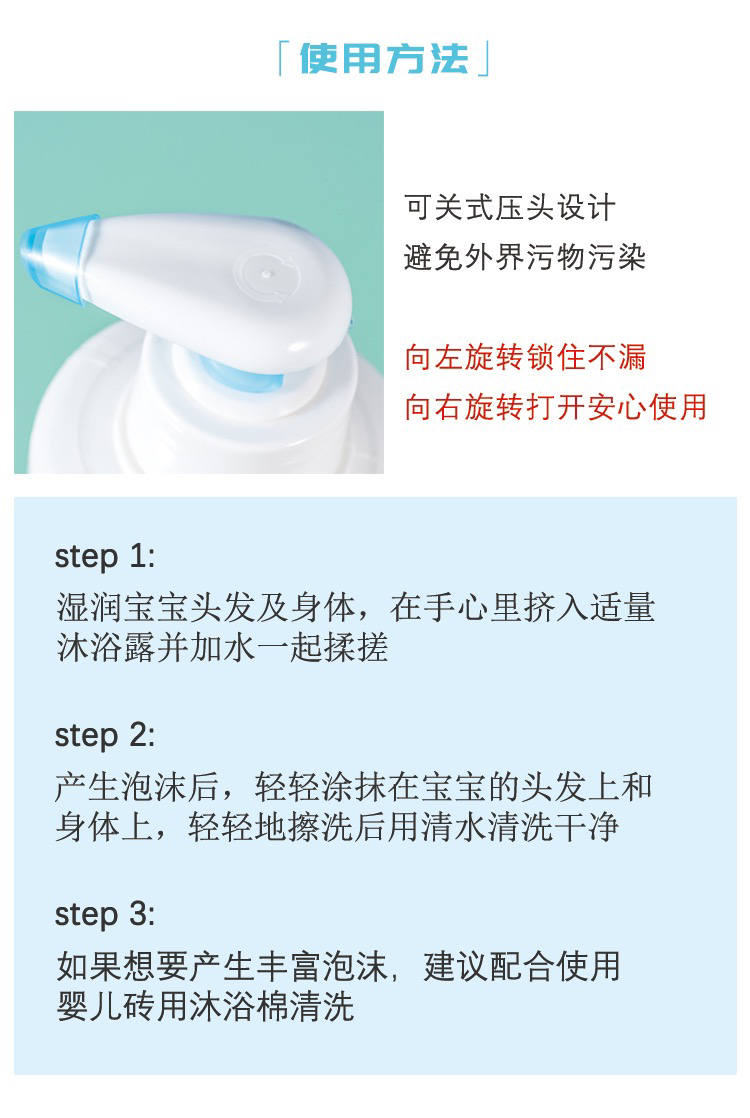 「使用方法」

可关式压头设计
避免外界污物污染

向左旋转锁住不漏
向右旋转打开安心使用

step 1:
湿润宝宝头发及身体，在手心里挤入适量沐浴露并加水一起揉搓

step 2:
产生泡沫后，轻轻涂抹在宝宝的头发上和身体上，轻轻地擦洗后用清水清洗干净

step 3:
如果想要产生丰富泡沫，建议配合使用婴儿砖用沐浴棉清洗