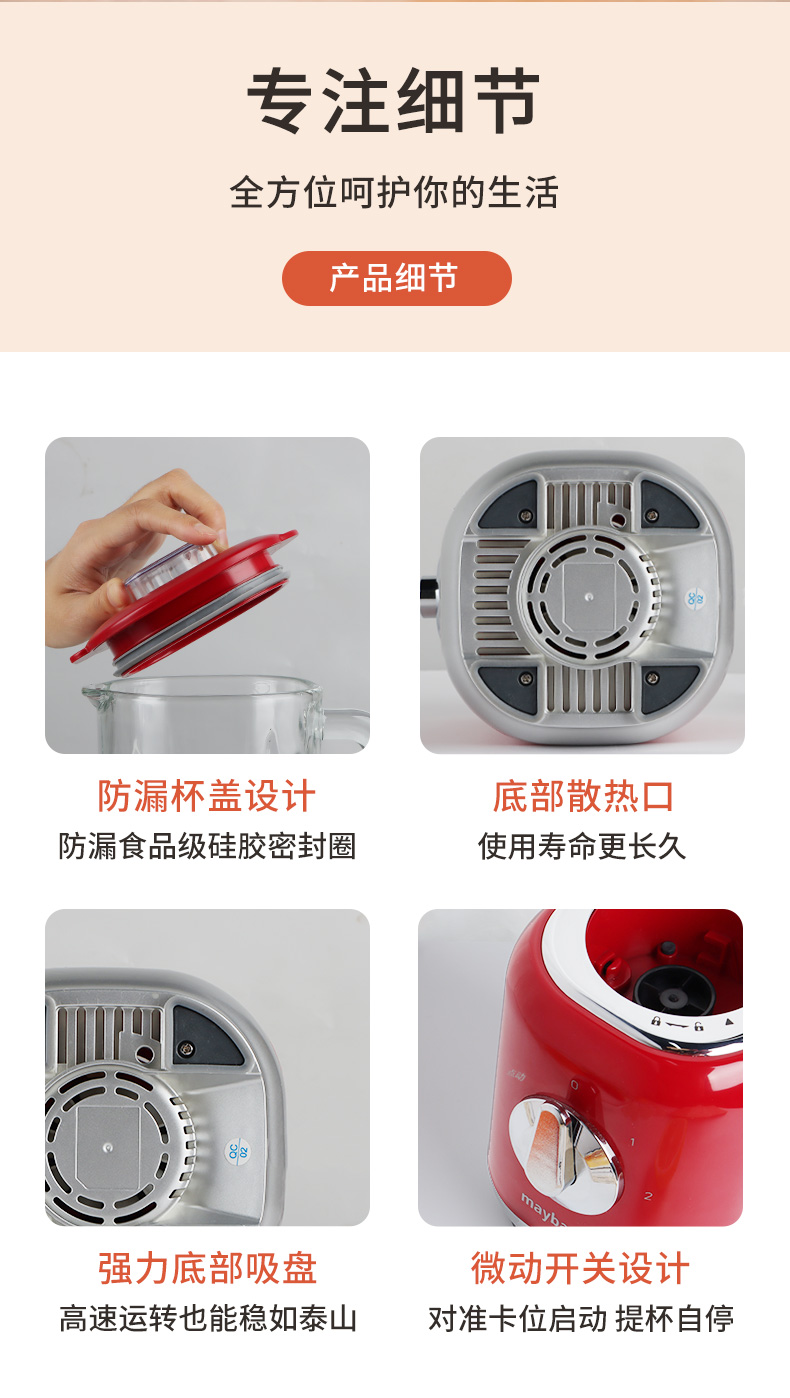 专注细节

全方位呵护你的生活

产品细节

QC 02

防漏杯盖设计
防漏食品级硅胶密封圈

底部散热口
使用寿命更长久

QC 02

0
1
2
mayba

强力底部吸盘
高速运转也能稳如泰山

微动开关设计
对准卡位启动 提杯自停