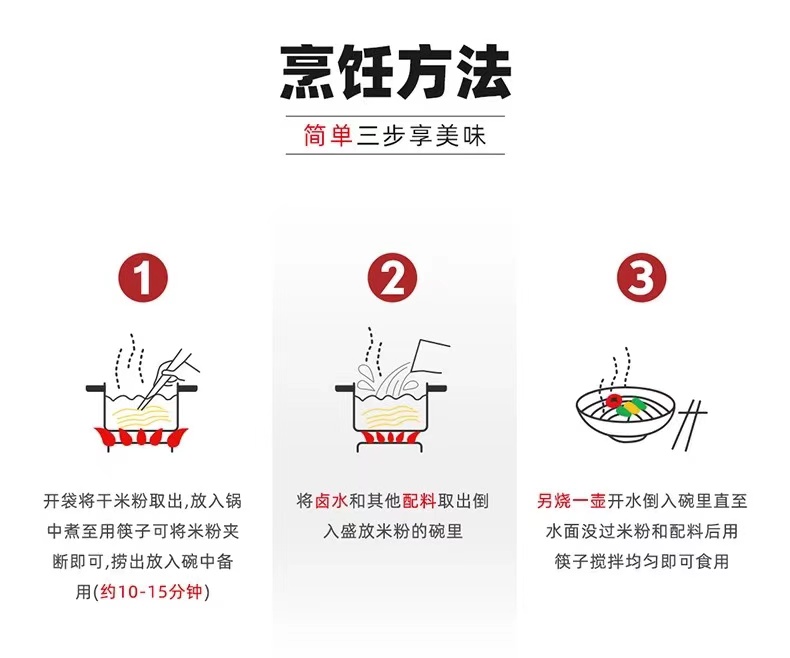 烹饪方法

简单三步享美味

1

开袋将干米粉取出,放入锅中煮至用筷子可将米粉夹断即可,捞出放入碗中备用(约10-15分钟)

2

将卤水和其他配料取出倒入盛放米粉的碗里

3

另烧一壶开水倒入碗里直至水面没过米粉和配料后用筷子搅拌均匀即可食用