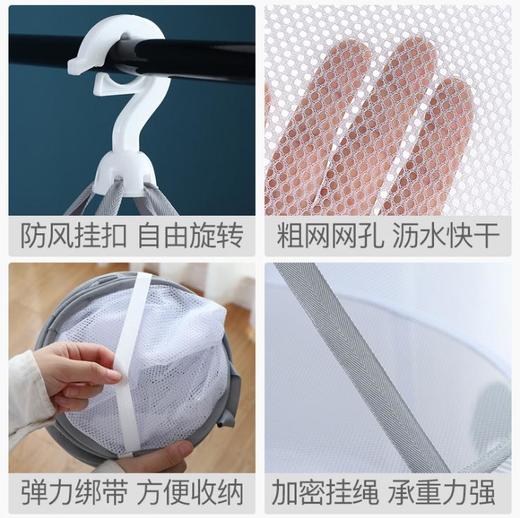 防风挂扣 自由旋转

粗网网孔 沥水快干

弹力绑带 方便收纳

加密挂绳 承重力强