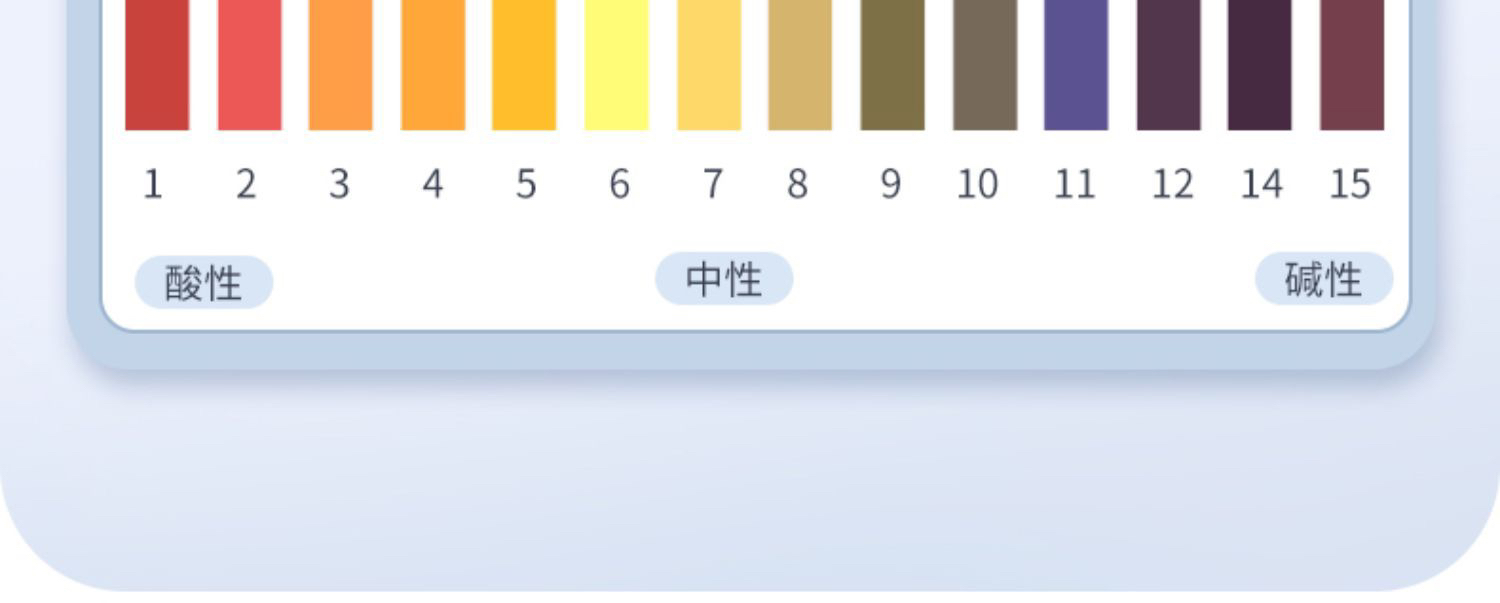 1 2 3 4 5 6 7 8 9 10 11 12 14 15

酸性 中性 碱性