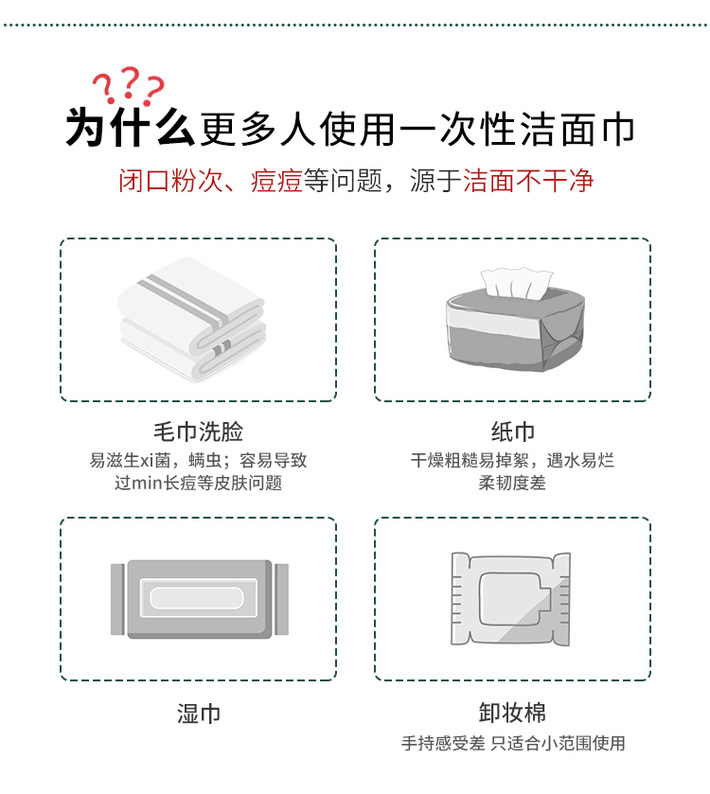 ???
为什么更多人使用一次性洁面巾
闭口粉次、痘痘等问题，源于洁面不干净

毛巾洗脸
易滋生xi菌，螨虫；容易导致过min长痘等皮肤问题

纸巾
干燥粗糙易掉絮，遇水易烂柔韧度差

湿巾

卸妆棉
手持感受差 只适合小范围使用