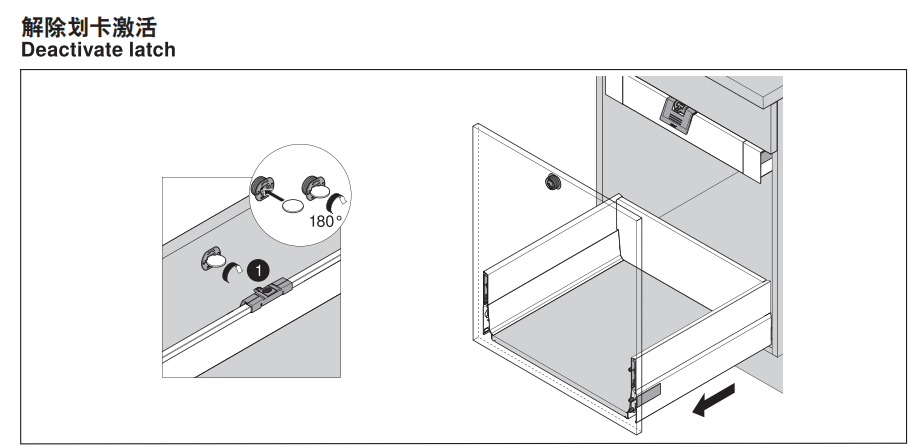 解除划卡激活
Deactivate latch

180°

1