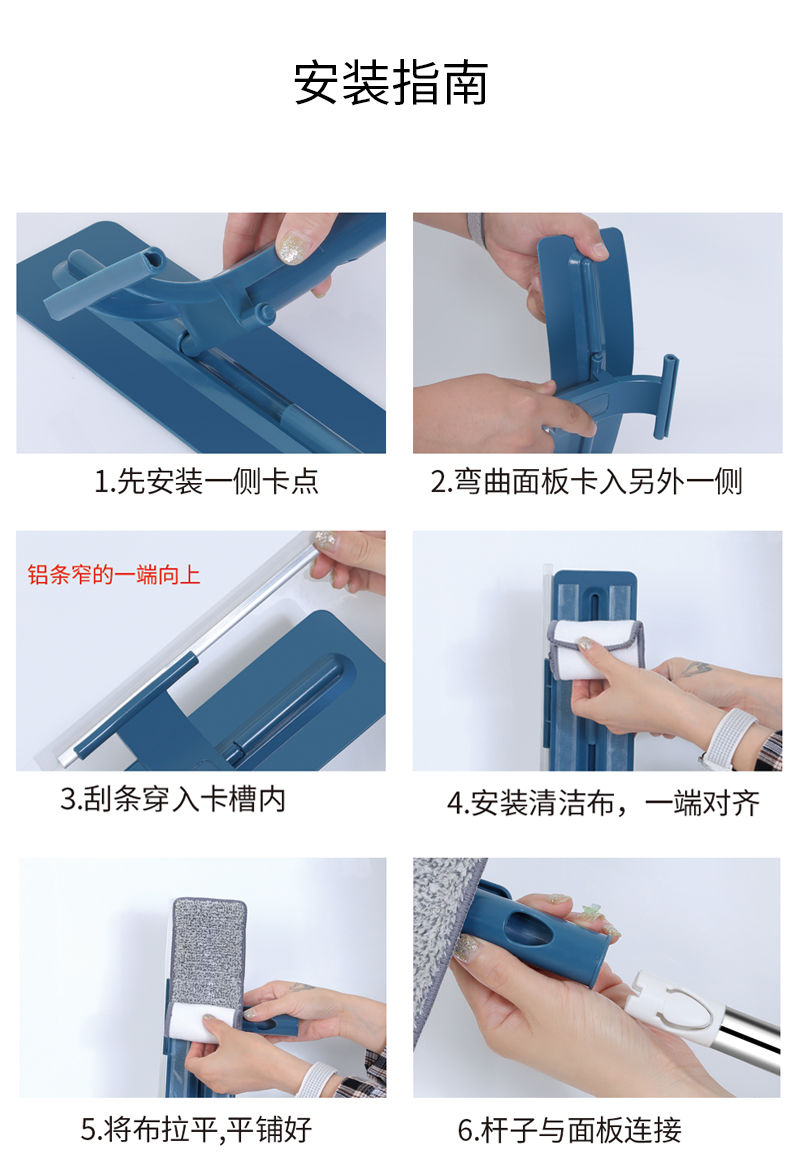 安装指南

1.先安装一侧卡点

2.弯曲面板卡入另外一侧

铝条窄的一端向上

3.刮条穿入卡槽内

4.安装清洁布，一端对齐

5.将布拉平,平铺好

6.杆子与面板连接