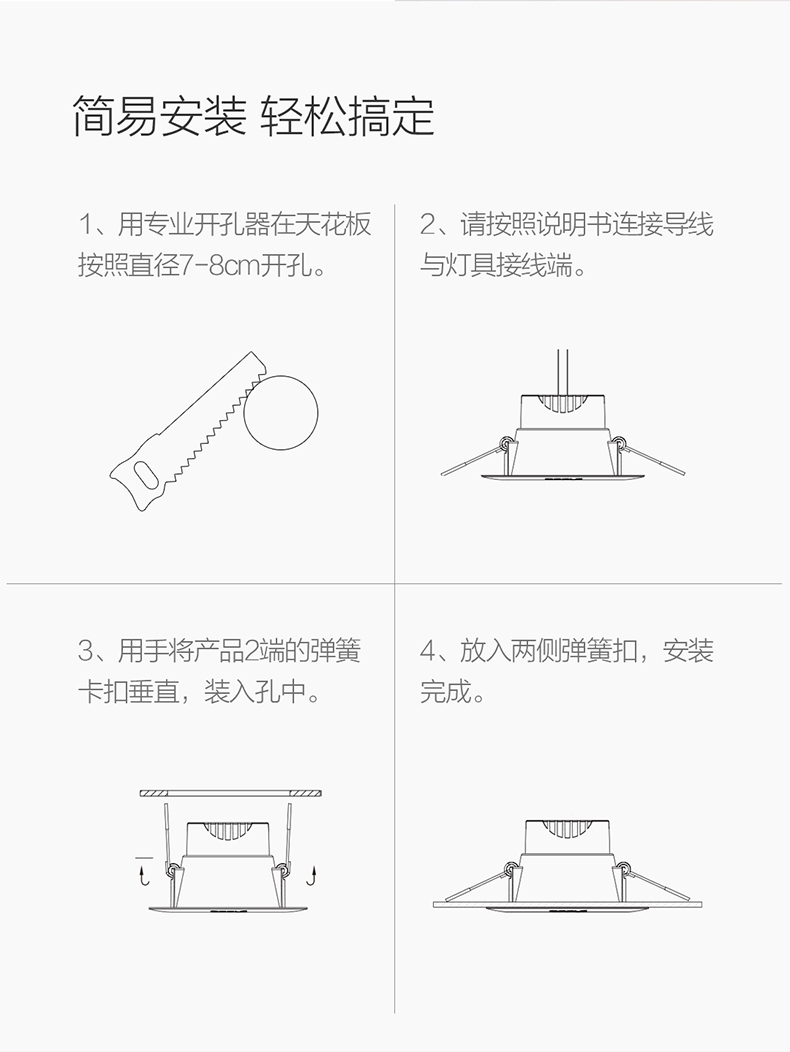 简易安装 轻松搞定

1、用专业开孔器在天花板按照直径7-8cm开孔。

2、请按照说明书连接导线与灯具接线端。

3、用手将产品2端的弹簧卡扣垂直，装入孔中。

4、放入两侧弹簧扣，安装完成。