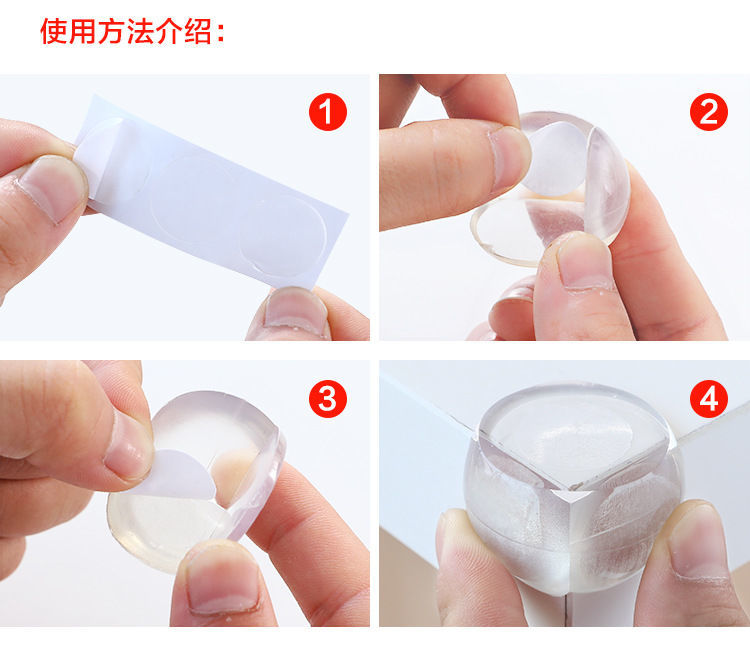 使用方法介绍：

1

2

3

4