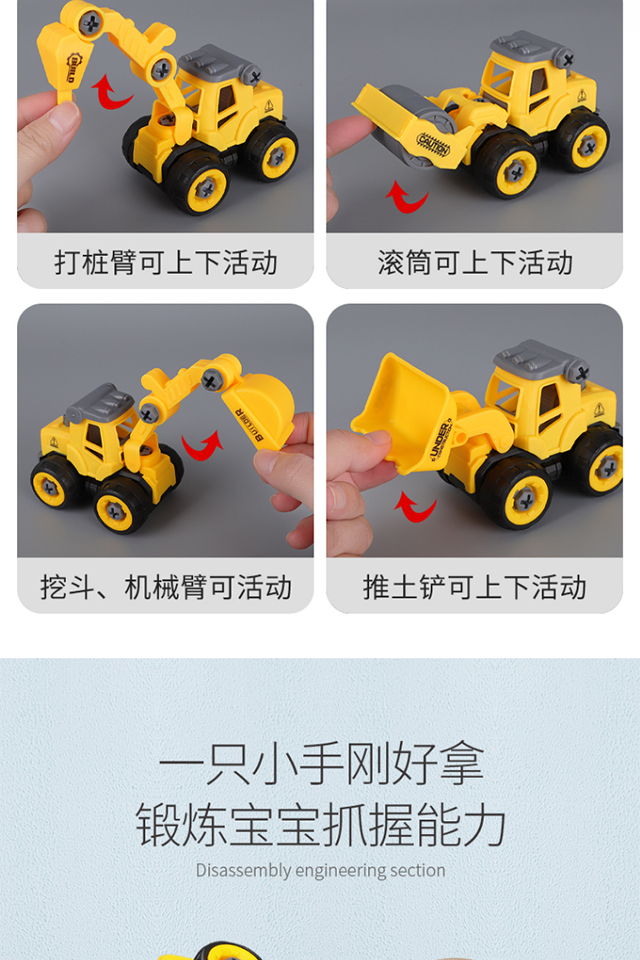 BUILD

打桩臂可上下活动

CAUTION

滚筒可上下活动

BUILDER

挖斗、机械臂可活动

UNDER

推土铲可上下活动

一只小手刚好拿
锻炼宝宝抓握能力

Disassembly engineering section