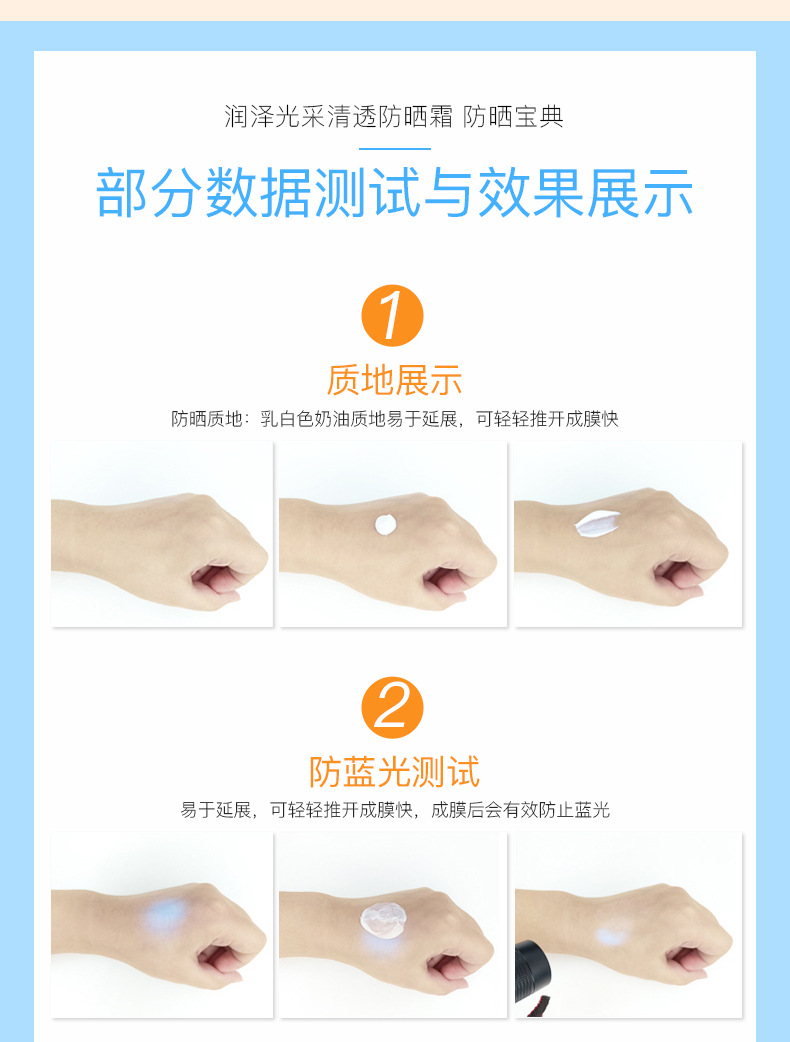 润泽光采清透防晒霜 防晒宝典

部分数据测试与效果展示

1

质地展示

防晒质地：乳白色奶油质地易于延展，可轻轻推开成膜快

2

防蓝光测试

易于延展，可轻轻推开成膜快，成膜后会有效防止蓝光