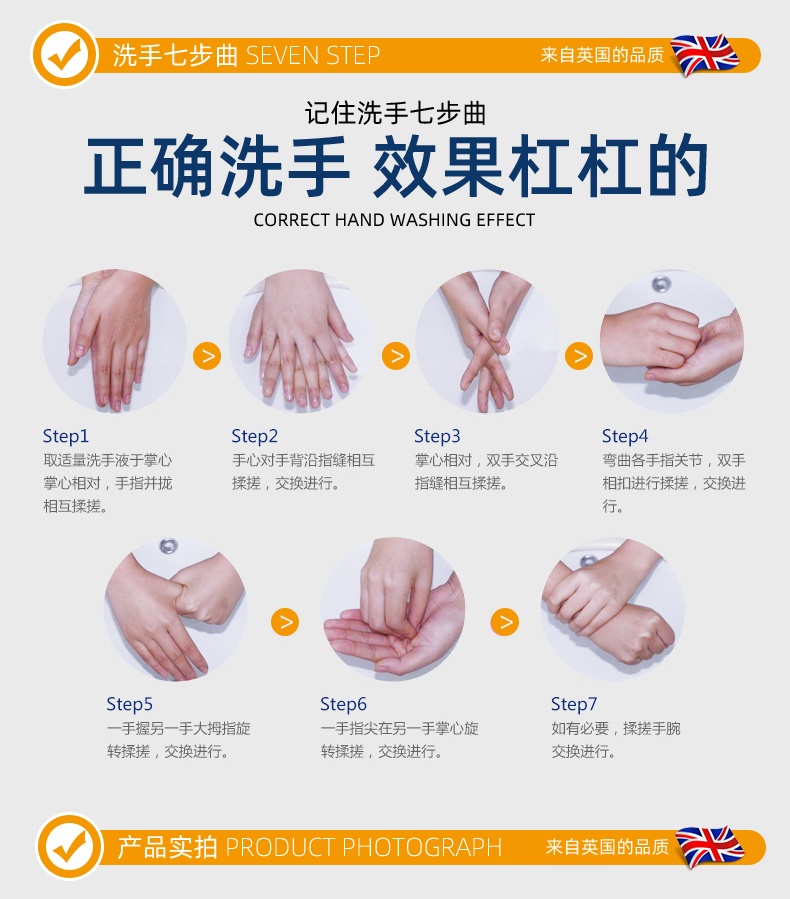 洗手七步曲 SEVEN STEP

来自英国的品质

记住洗手七步曲

正确洗手 效果杠杠的

CORRECT HAND WASHING EFFECT

>

>

>

Step1
取适量洗手液于掌心掌心相对，手指并拢相互揉搓。

Step2
手心对手背沿指缝相互揉搓，交换进行。

Step3
掌心相对，双手交叉沿指缝相互揉搓。

Step4
弯曲各手指关节，双手相扣进行揉搓，交换进行。

>

>

Step5
一手握另一手大拇指旋转揉搓，交换进行。

Step6
一手指尖在另一手掌心旋转揉搓，交换进行。

Step7
如有必要，揉搓手腕交换进行。

产品实拍 PRODUCT PHOTOGRAPH

来自英国的品质