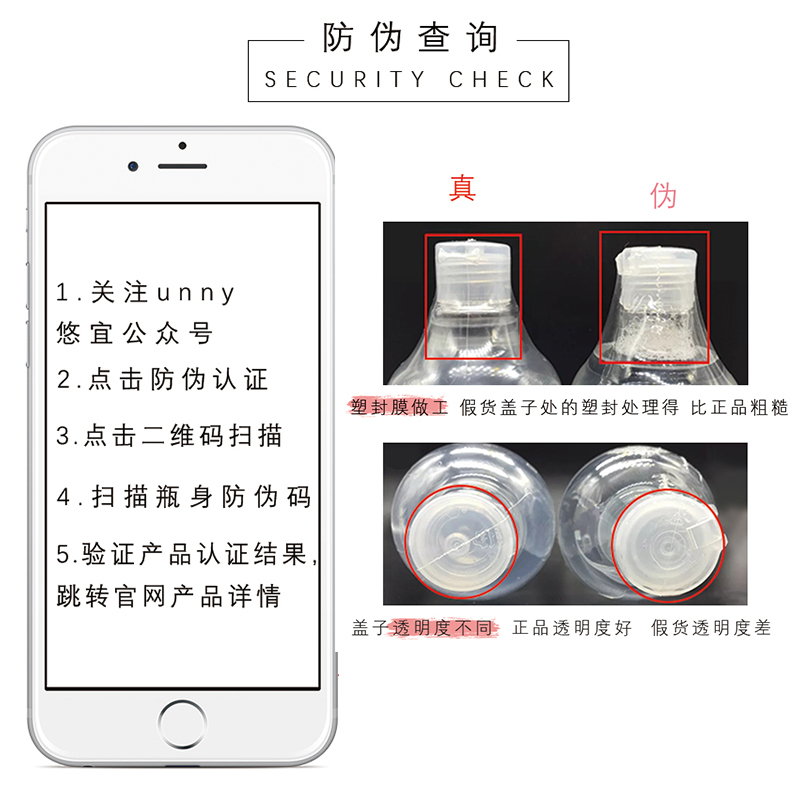 防伪查询
SECURITY CHECK

1.关注unny
悠宜公众号
2.点击防伪认证
3.点击二维码扫描
4.扫描瓶身防伪码
5.验证产品认证结果,
跳转官网产品详情

真
伪

塑封膜做工 假货盖子处的塑封处理得 比正品粗糙

盖子透明度不同 正品透明度好 假货透明度差