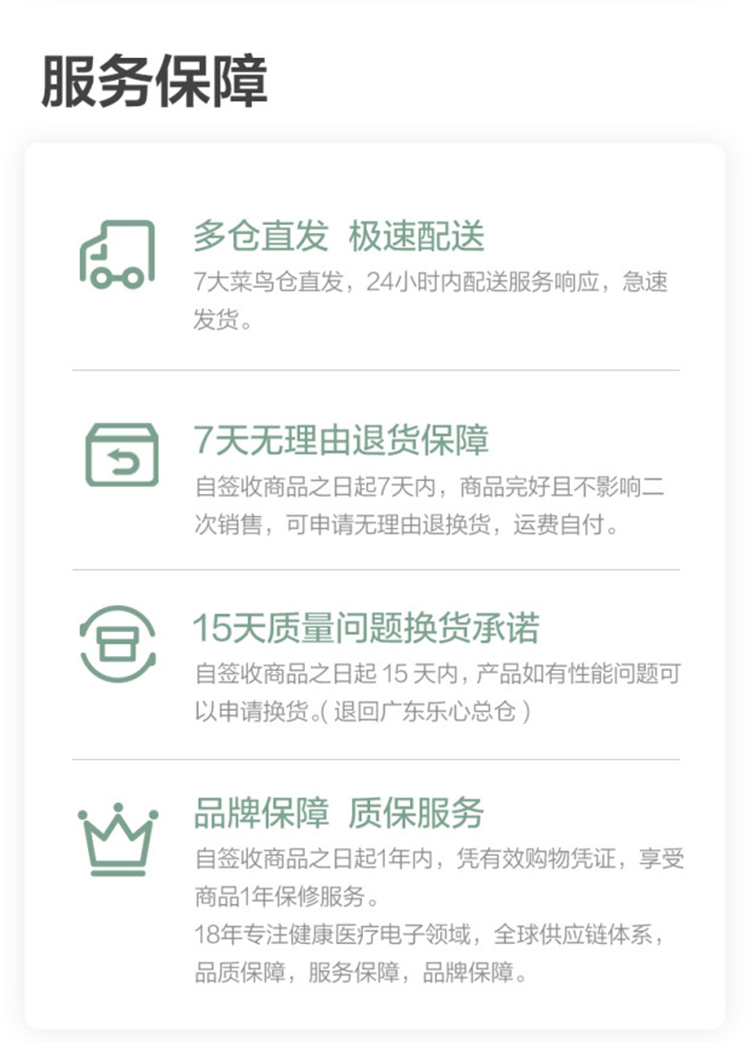 服务保障

多仓直发 极速配送

7大菜鸟仓直发，24小时内配送服务响应，急速发货。

7天无理由退货保障

自签收商品之日起7天内，商品完好且不影响二次销售，可申请无理由退换货，运费自付。

15天质量问题换货承诺

自签收商品之日起15天内，产品如有性能问题可以申请换货。(退回广东乐心总仓)

品牌保障 质保服务

自签收商品之日起1年内，凭有效购物凭证，享受商品1年保修服务。

18年专注健康医疗电子领域，全球供应链体系，品质保障，服务保障，品牌保障。