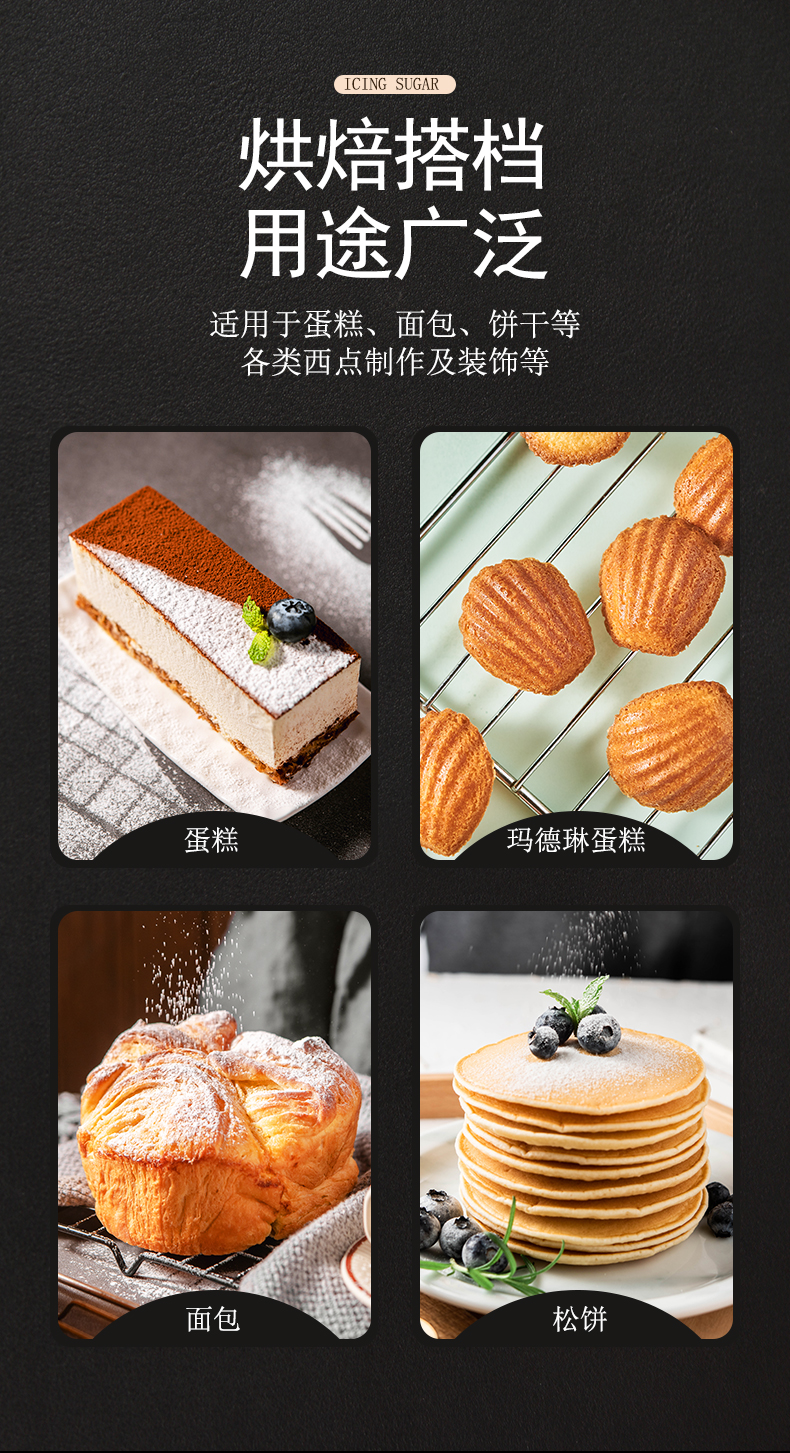 ICING SUGAR

烘焙搭档
用途广泛

适用于蛋糕、面包、饼干等
各类西点制作及装饰等

蛋糕

玛德琳蛋糕

面包

松饼