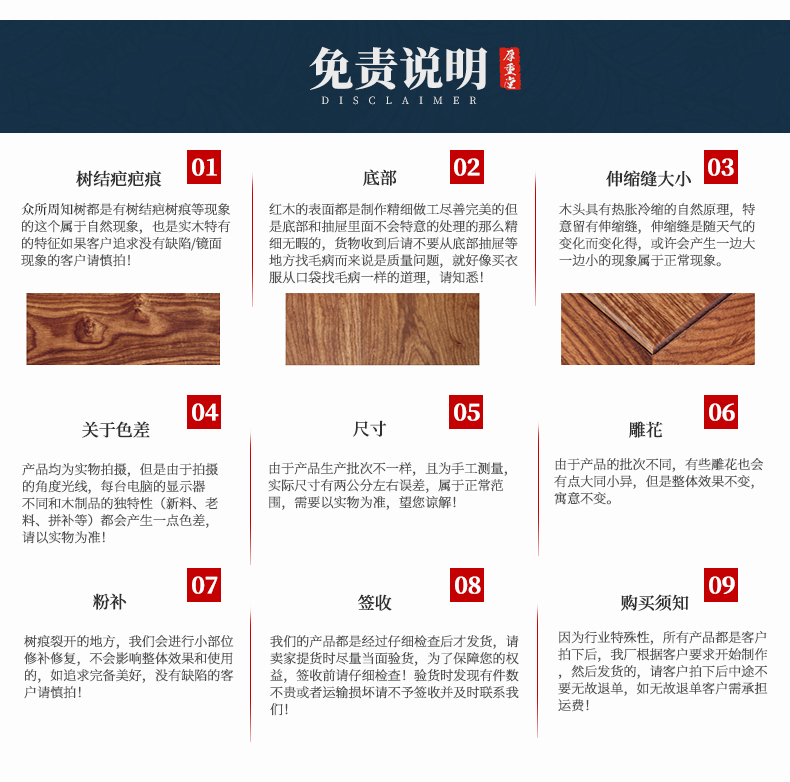 免责说明 厚重堂
DISCLAIMER

树结疤疤痕 01
众所周知树都是有树结疤树痕等现象的这个属于自然现象，也是实木特有的特征如果客户追求没有缺陷/镜面现象的客户请慎拍！

底部 02
红木的表面都是制作精细做工尽善完美的但是底部和抽屉里面不会特意的处理的那么精细无暇的，货物收到后请不要从底部抽屉等地方找毛病而来说是质量问题，就好像买衣服从口袋找毛病一样的道理，请知悉！

伸缩缝大小 03
木头具有热胀冷缩的自然原理，特意留有伸缩缝，伸缩缝是随天气的变化而变化得，或许会产生一边大一边小的现象属于正常现象。

关于色差 04
产品均为实物拍摄，但是由于拍摄的角度光线，每台电脑的显示器不同和木制品的独特性（新料、老料、拼补等）都会产生一点色差，请以实物为准！

尺寸 05
由于产品生产批次不一样，且为手工测量，实际尺寸有两公分左右误差，属于正常范围，需要以实物为准，望您谅解！

雕花 06
由于产品的批次不同，有些雕花也会有点大同小异，但是整体效果不变，寓意不变。

粉补 07
树痕裂开的地方，我们会进行小部位修补修复，不会影响整体效果和使用的，如追求完备美好，没有缺陷的客户请慎拍！

签收 08
我们的产品都是经过仔细检查后才发货，请卖家提货时尽量当面验货，为了保障您的权益，签收前请仔细检查！验货时发现有件数不贵或者运输损坏请不予签收并及时联系我们！

购买须知 09
因为行业特殊性，所有产品都是客户拍下后，我厂根据客户要求开始制作，然后发货的，请客户拍下后中途不要无故退单，如无故退单客户需承担运费！