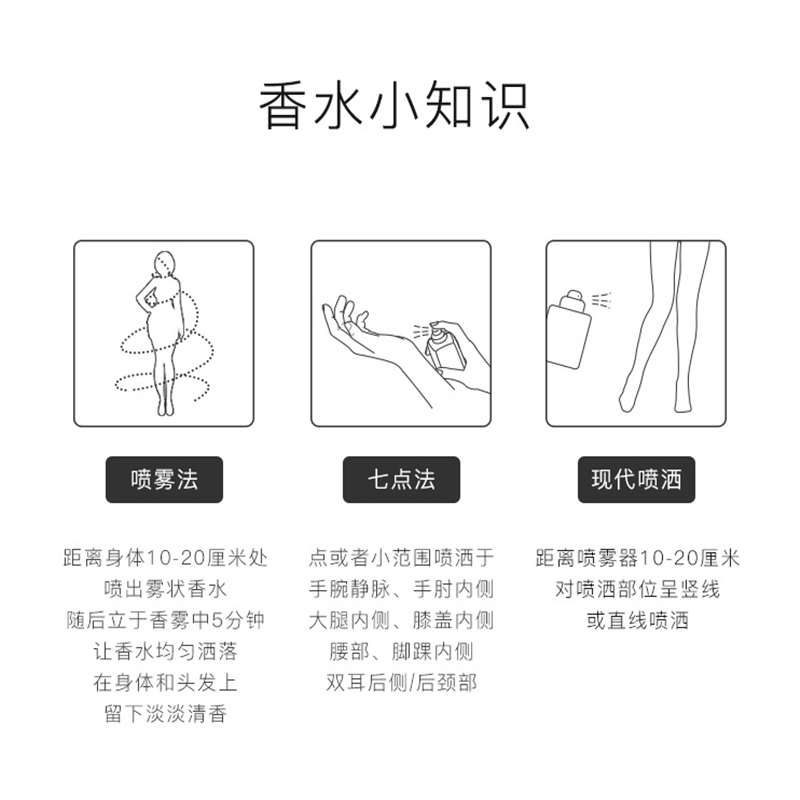 香水小知识

喷雾法

距离身体10-20厘米处
喷出雾状香水
随后立于香雾中5分钟
让香水均匀洒落
在身体和头发上
留下淡淡清香

七点法

点或者小范围喷洒于
手腕静脉、手肘内侧
大腿内侧、膝盖内侧
腰部、脚踝内侧
双耳后侧/后颈部

现代喷洒

距离喷雾器10-20厘米
对喷洒部位呈竖线
或直线喷洒