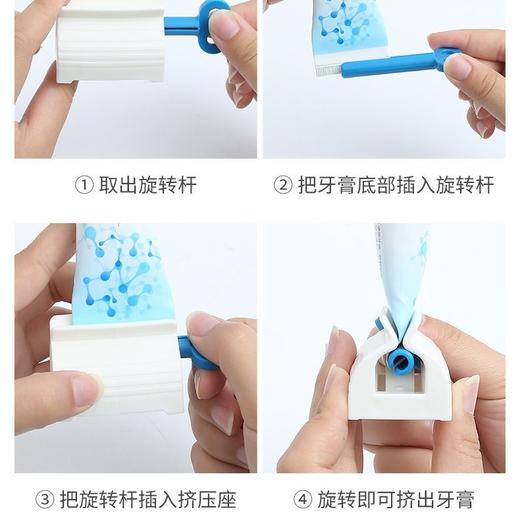 ① 取出旋转杆

② 把牙膏底部插入旋转杆

③ 把旋转杆插入挤压座

④ 旋转即可挤出牙膏