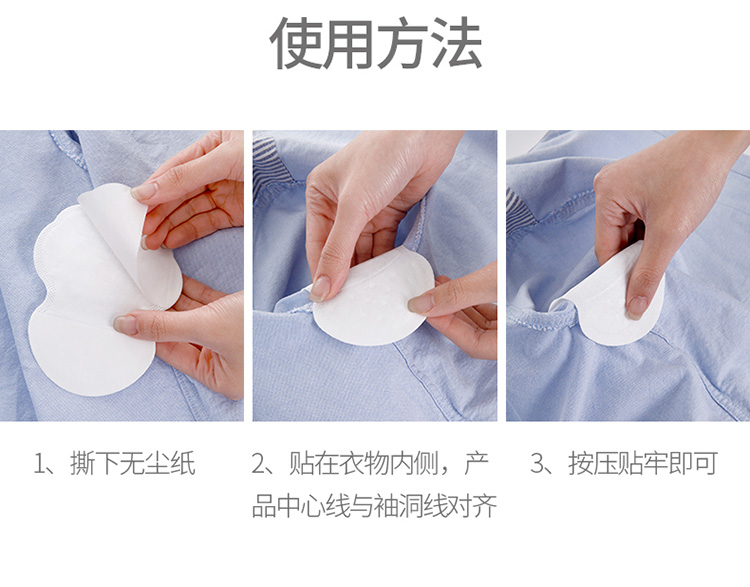 使用方法

1、撕下无尘纸

2、贴在衣物内侧，产品中心线与袖洞线对齐

3、按压贴牢即可