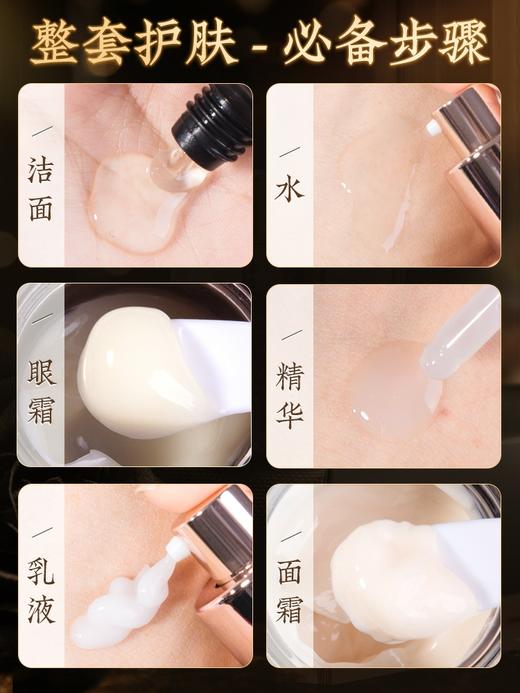 整套护肤 - 必备步骤

洁面

水

眼霜

精华

乳液

面霜