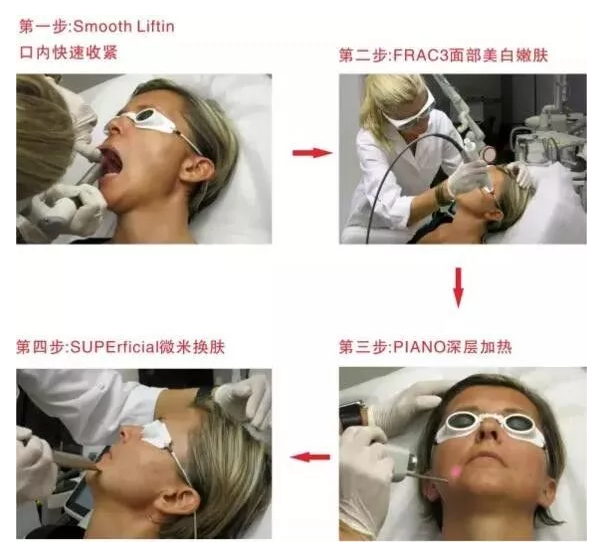 第一步:Smooth Liftin
口内快速收紧

第二步:FRAC3面部美白嫩肤

第三步:PIANO深层加热

第四步:SUPErficial微米换肤