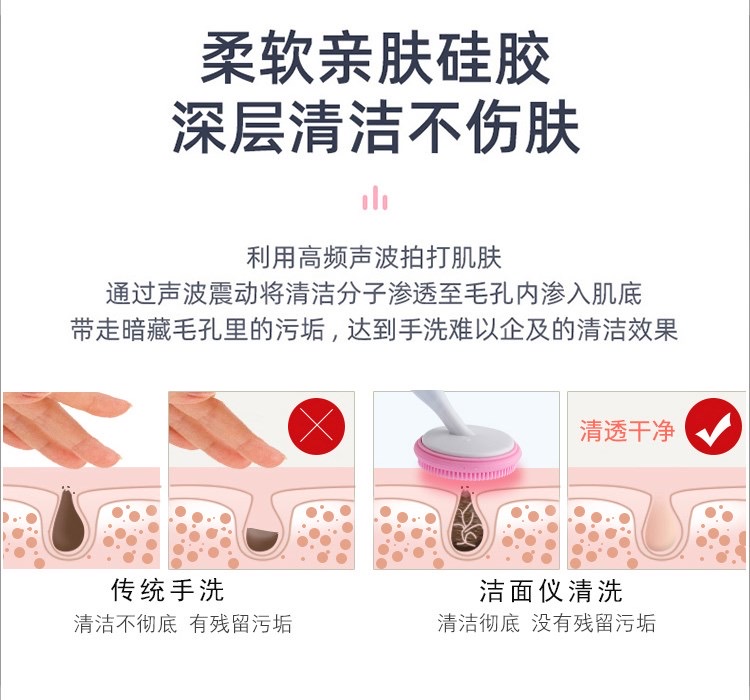 柔软亲肤硅胶
深层清洁不伤肤

利用高频声波拍打肌肤
通过声波震动将清洁分子渗透至毛孔内渗入肌底
带走暗藏毛孔里的污垢，达到手洗难以企及的清洁效果

清透干净

传统手洗
清洁不彻底 有残留污垢

洁面仪清洗
清洁彻底 没有残留污垢