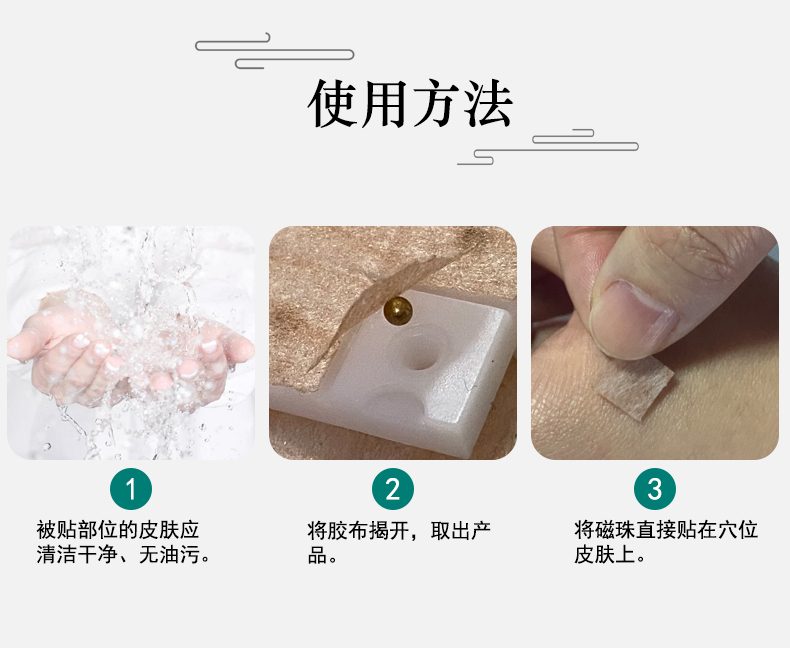 使用方法

1
被贴部位的皮肤应清洁干净、无油污。

2
将胶布揭开，取出产品。

3
将磁珠直接贴在穴位皮肤上。