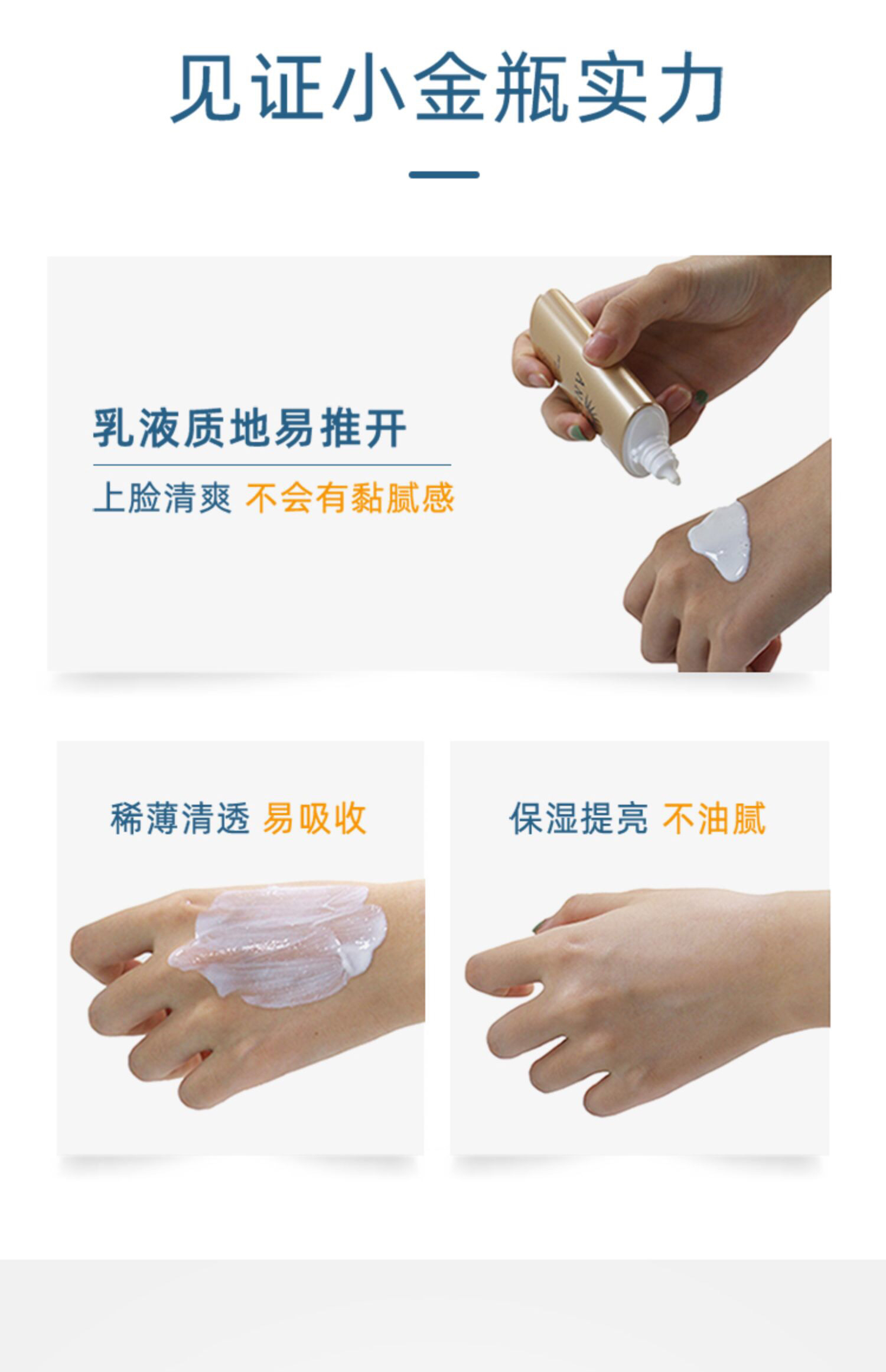 见证小金瓶实力

乳液质地易推开

上脸清爽 不会有黏腻感

稀薄清透 易吸收

保湿提亮 不油腻