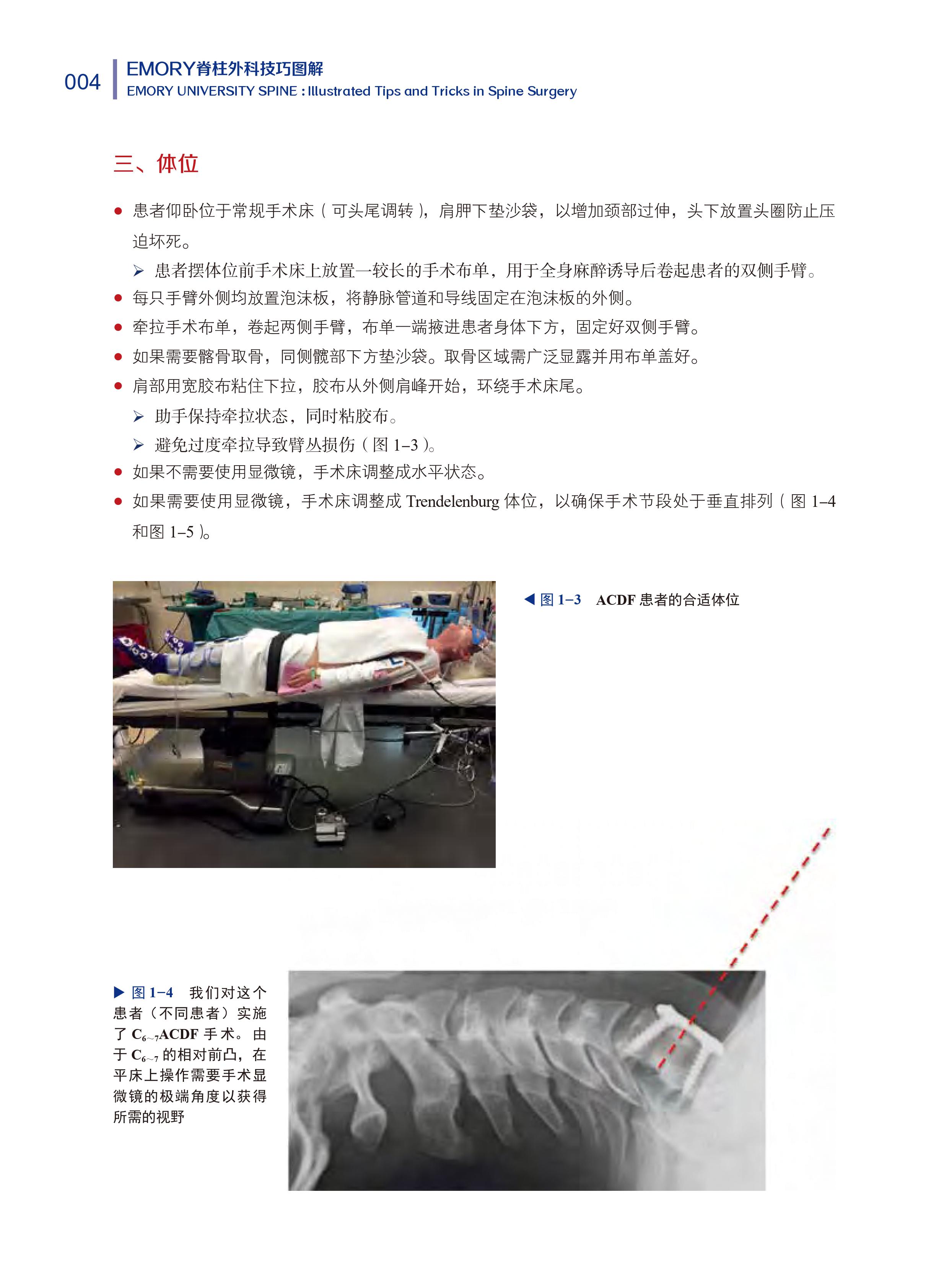 004 EMORY脊柱外科技巧图解
EMORY UNIVERSITY SPINE : Illustrated Tips and Tricks in Spine Surgery

三、体位

● 患者仰卧位于常规手术床（可头尾调转），肩胛下垫沙袋，以增加颈部过伸，头下放置头圈防止压迫坏死。
➢ 患者摆体位前手术床上放置一较长的手术布单，用于全身麻醉诱导后卷起患者的双侧手臂。
● 每只手臂外侧均放置泡沫板，将静脉管道和导线固定在泡沫板的外侧。
● 牵拉手术布单，卷起两侧手臂，布单一端掖进患者身体下方，固定好双侧手臂。
● 如果需要髂骨取骨，同侧髋部下方垫沙袋。取骨区域需广泛显露并用布单盖好。
● 肩部用宽胶布粘住下拉，胶布从外侧肩峰开始，环绕手术床尾。
➢ 助手保持牵拉状态，同时粘胶布。
➢ 避免过度牵拉导致臂丛损伤（图 1–3）。
● 如果不需要使用显微镜，手术床调整成水平状态。
● 如果需要使用显微镜，手术床调整成 Trendelenburg 体位，以确保手术节段处于垂直排列（图 1–4 和图 1–5）。

◀ 图 1–3 ACDF 患者的合适体位

▶ 图 1–4 我们对这个患者（不同患者）实施了 $C_{6\sim7}$ACDF 手术。由于 $C_{6\sim7}$ 的相对前凸，在平床上操作需要手术显微镜的极端角度以获得所需的视野