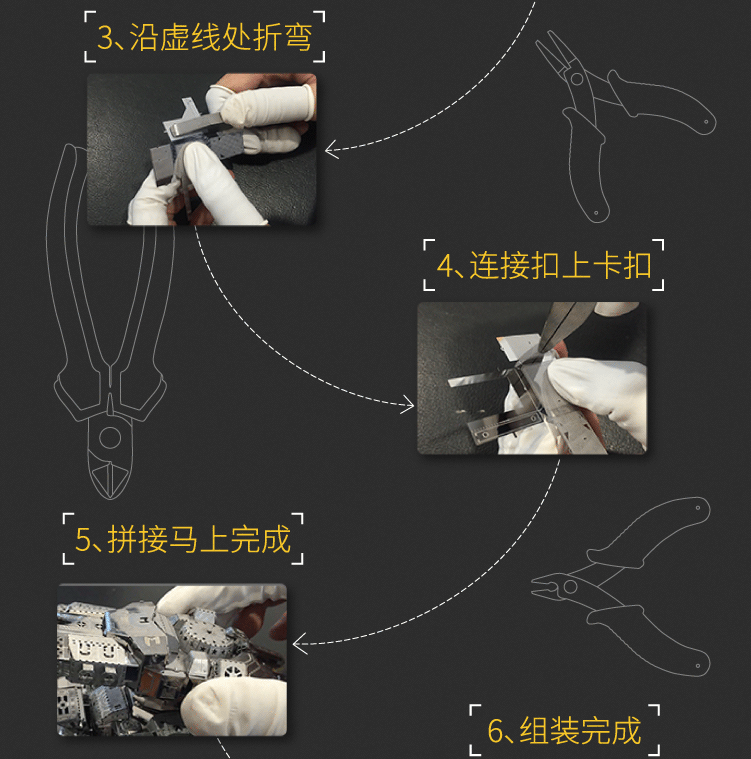 3、沿虚线处折弯

4、连接扣上卡扣

5、拼接马上完成

6、组装完成