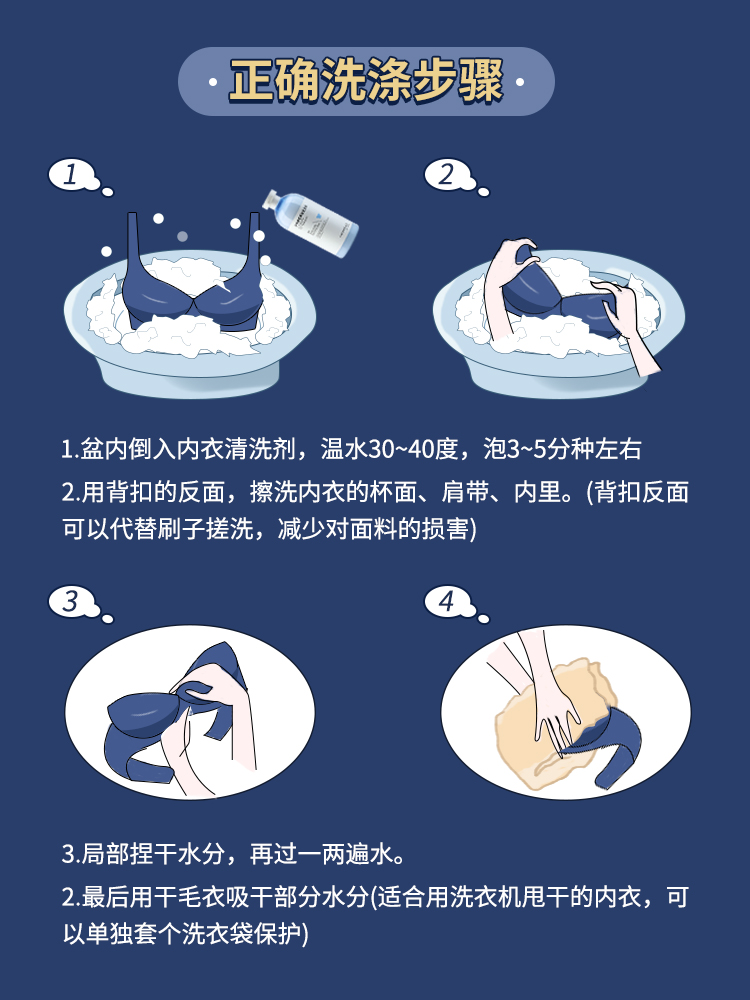 正确洗涤步骤

1

2

1.盆内倒入内衣清洗剂，温水30~40度，泡3~5分种左右

2.用背扣的反面，擦洗内衣的杯面、肩带、内里。(背扣反面可以代替刷子搓洗，减少对面料的损害)

3

4

3.局部捏干水分，再过一两遍水。

2.最后用干毛衣吸干部分水分(适合用洗衣机甩干的内衣，可以单独套个洗衣袋保护)