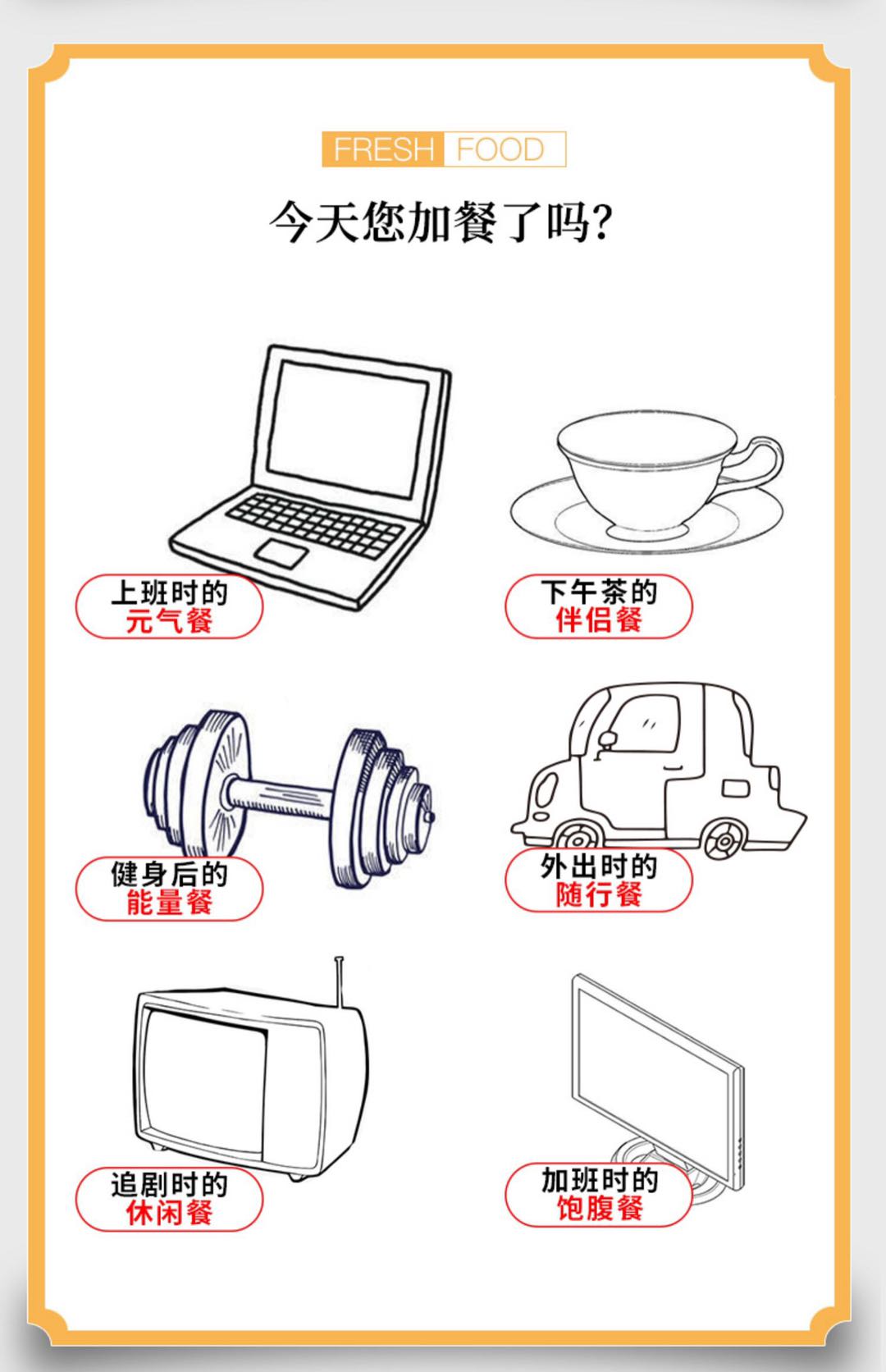 FRESH FOOD

今天您加餐了吗?

上班时的
元气餐

下午茶的
伴侣餐

健身后的
能量餐

外出时的
随行餐

追剧时的
休闲餐

加班时的
饱腹餐