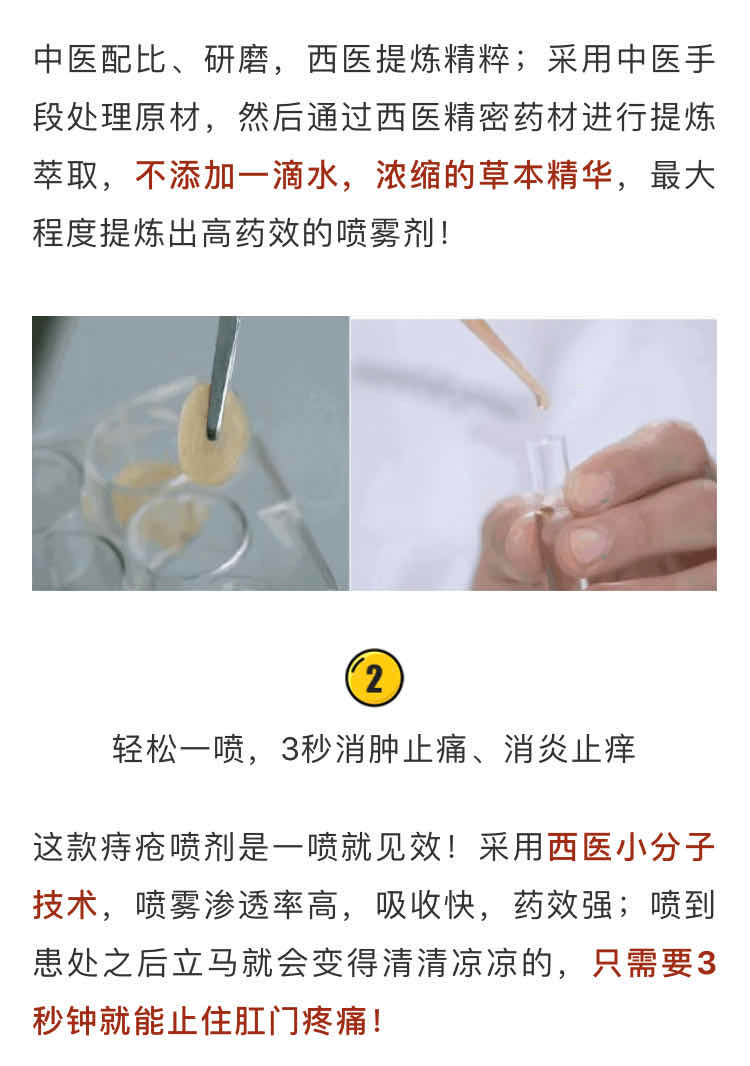 中医配比、研磨，西医提炼精粹；采用中医手段处理原材，然后通过西医精密药材进行提炼萃取，不添加一滴水，浓缩的草本精华，最大程度提炼出高药效的喷雾剂！

2

轻松一喷，3秒消肿止痛、消炎止痒

这款痔疮喷剂是一喷就见效！采用西医小分子技术，喷雾渗透率高，吸收快，药效强；喷到患处之后立马就会变得清清凉凉的，只需要3秒钟就能止住肛门疼痛！