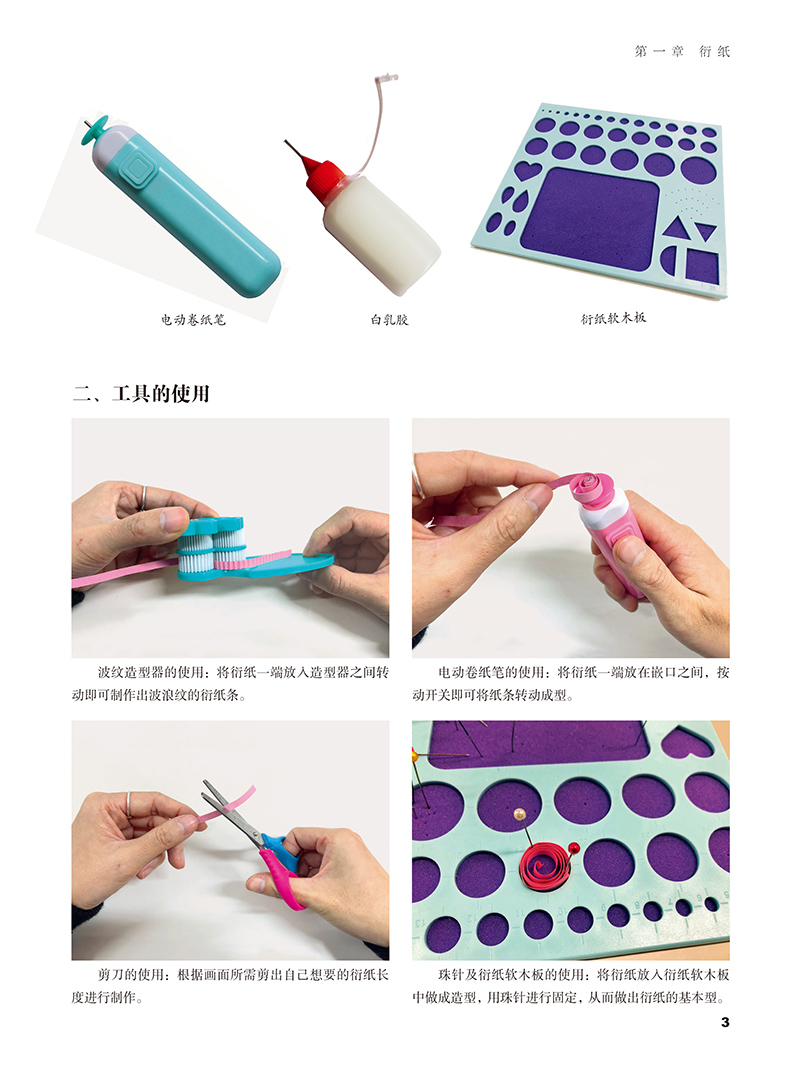 第一章 衍纸

电动卷纸笔

白乳胶

衍纸软木板

二、工具的使用

波纹造型器的使用：将衍纸一端放入造型器之间转动即可制作出波浪纹的衍纸条。

电动卷纸笔的使用：将衍纸一端放在嵌口之间，按动开关即可将纸条转动成型。

剪刀的使用：根据画面所需剪出自己想要的衍纸长度进行制作。

珠针及衍纸软木板的使用：将衍纸放入衍纸软木板中做成造型，用珠针进行固定，从而做出衍纸的基本型。

3