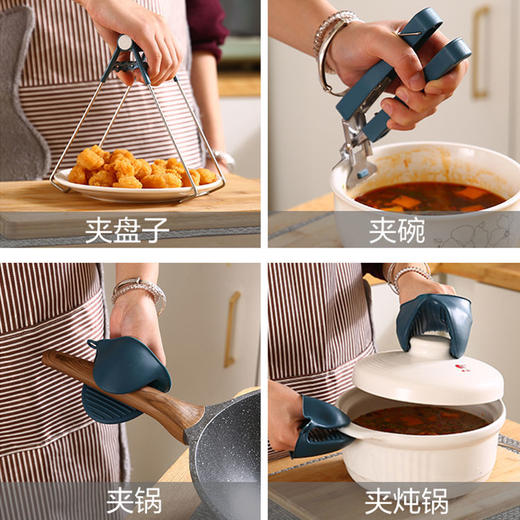 夹盘子

夹碗

夹锅

夹炖锅