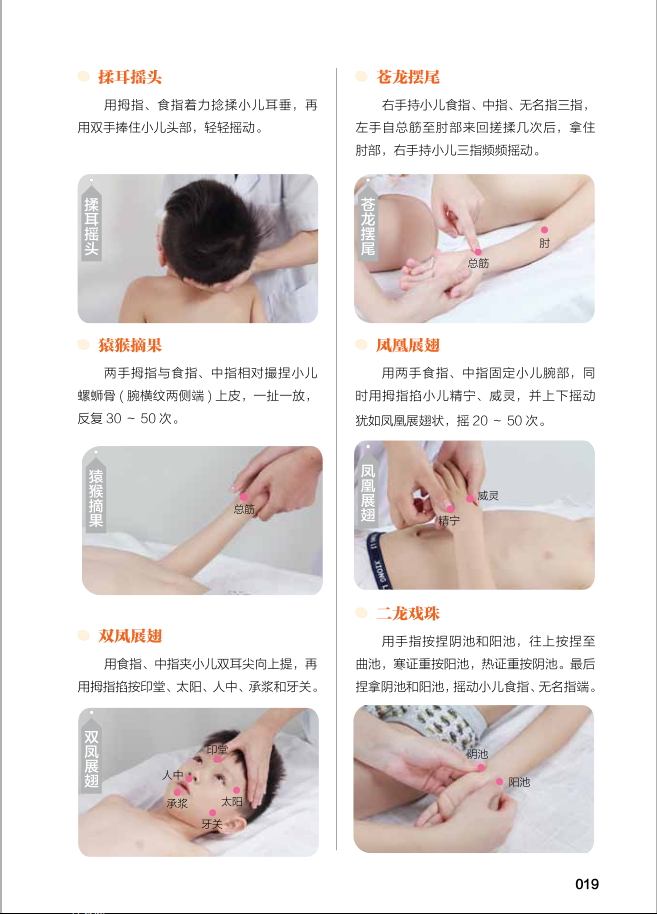 揉耳摇头

用拇指、食指着力捻揉小儿耳垂，再用双手捧住小儿头部，轻轻摇动。

揉耳摇头

猿猴摘果

两手拇指与食指、中指相对撮捏小儿螺蛳骨（腕横纹两侧端）上皮，一扯一放，反复 30 ~ 50 次。

猿猴摘果

总筋

双凤展翅

用食指、中指夹小儿双耳尖向上提，再用拇指掐按印堂、太阳、人中、承浆和牙关。

双凤展翅

印堂
人中
承浆
太阳
牙关

苍龙摆尾

右手持小儿食指、中指、无名指三指，左手自总筋至肘部来回搓揉几次后，拿住肘部，右手持小儿三指频频摇动。

苍龙摆尾

肘
总筋

凤凰展翅

用两手食指、中指固定小儿腕部，同时用拇指掐小儿精宁、威灵，并上下摇动犹如凤凰展翅状，摇 20 ~ 50 次。

凤凰展翅

威灵
精宁

二龙戏珠

用手指按捏阴池和阳池，往上按捏至曲池，寒证重按阳池，热证重按阴池。最后捏拿阴池和阳池，摇动小儿食指、无名指端。

阴池
阳池

019