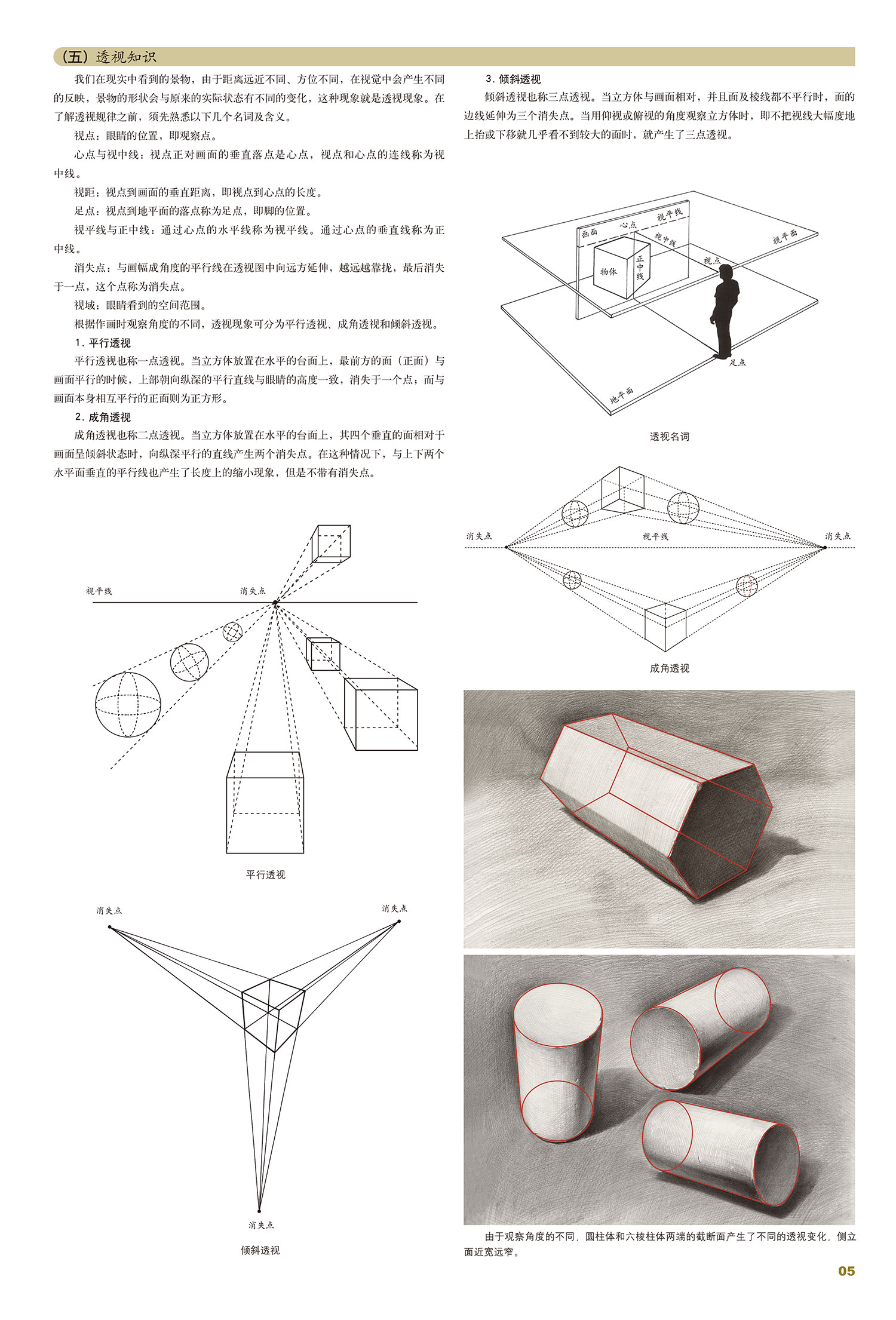 （五）透视知识

我们在现实中看到的景物，由于距离远近不同、方位不同，在视觉中会产生不同的反映，景物的形状会与原来的实际状态有不同的变化，这种现象就是透视现象。在了解透视规律之前，须先熟悉以下几个名词及含义。

视点：眼睛的位置，即观察点。

心点与视中线：视点正对画面的垂直落点是心点，视点和心点的连线称为视中线。

视距：视点到画面的垂直距离，即视点到心点的长度。

足点：视点到地平面的落点称为足点，即脚的位置。

视平线与正中线：通过心点的水平线称为视平线。通过心点的垂直线称为正中线。

消失点：与画幅成角度的平行线在透视图中向远方延伸，越远越靠拢，最后消失于一点，这个点称为消失点。

视域：眼睛看到的空间范围。

根据作画时观察角度的不同，透视现象可分为平行透视、成角透视和倾斜透视。

1. 平行透视

平行透视也称一点透视。当立方体放置在水平的台面上，最前方的面（正面）与画面平行的时候，上部朝向纵深的平行直线与眼睛的高度一致，消失于一个点；而与画面本身相互平行的正面则为正方形。

2. 成角透视

成角透视也称二点透视。当立方体放置在水平的台面上，其四个垂直的面相对于画面呈倾斜状态时，向纵深平行的直线产生两个消失点。在这种情况下，与上下两个水平面垂直的平行线也产生了长度上的缩小现象，但是不带有消失点。

视平线 消失点

平行透视

消失点 消失点 消失点

倾斜透视

3. 倾斜透视

倾斜透视也称三点透视。当立方体与画面相对，并且面及棱线都不平行时，面的边线延伸为三个消失点。当用仰视或俯视的角度观察立方体时，即不把视线大幅度地上抬或下移就几乎看不到较大的面时，就产生了三点透视。

画面 心点 视平线 视中线 视平面 视点 物体 正中线 足点 地平面

透视名词

消失点 视平线 消失点

成角透视

由于观察角度的不同，圆柱体和六棱柱体两端的截断面产生了不同的透视变化，侧立面近宽远窄。

05