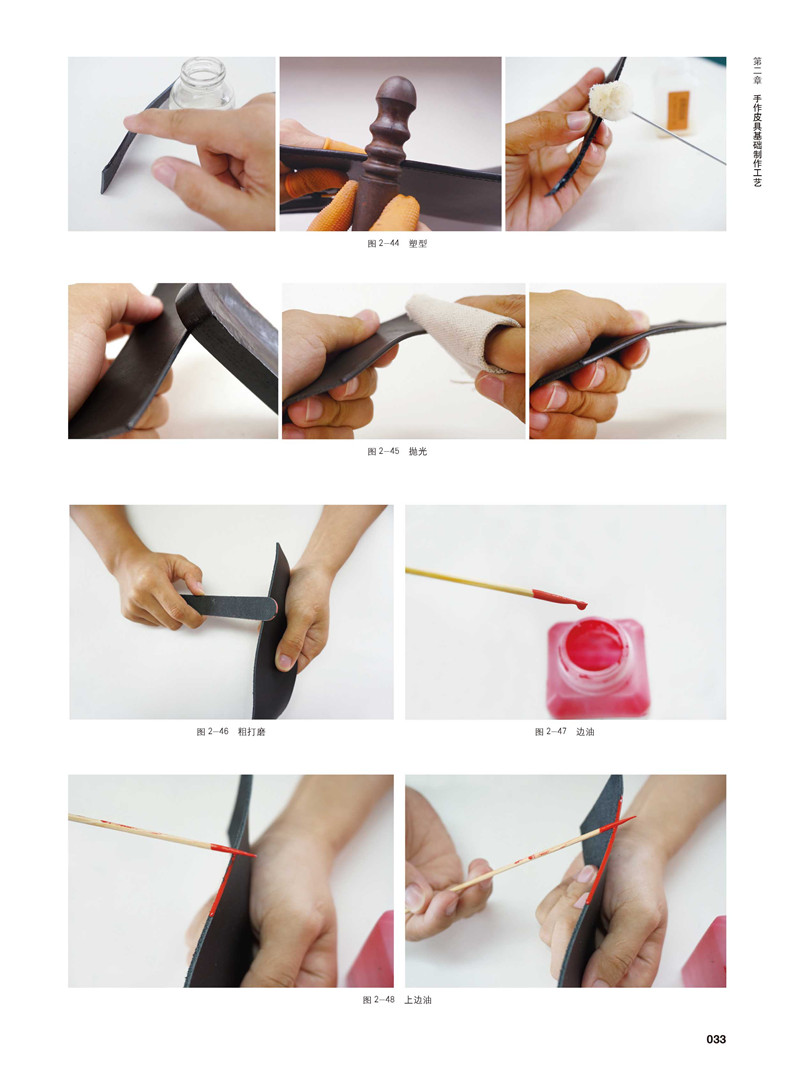 第二章　手作皮具基础制作工艺

图 2—44　塑型

图 2—45　抛光

图 2—46　粗打磨

图 2—47　边油

图 2—48　上边油

033