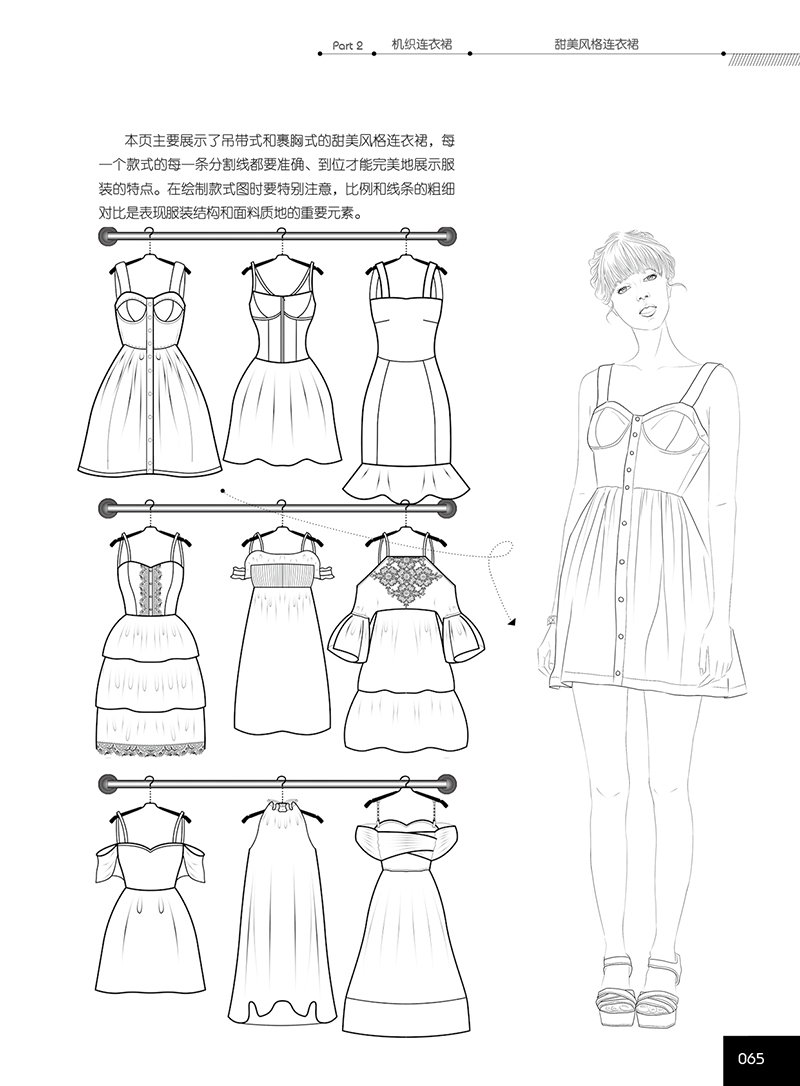 Part 2 机织连衣裙 甜美风格连衣裙

本页主要展示了吊带式和裹胸式的甜美风格连衣裙，每一个款式的每一条分割线都要准确、到位才能完美地展示服装的特点。在绘制款式图时要特别注意，比例和线条的粗细对比是表现服装结构和面料质地的重要元素。

065