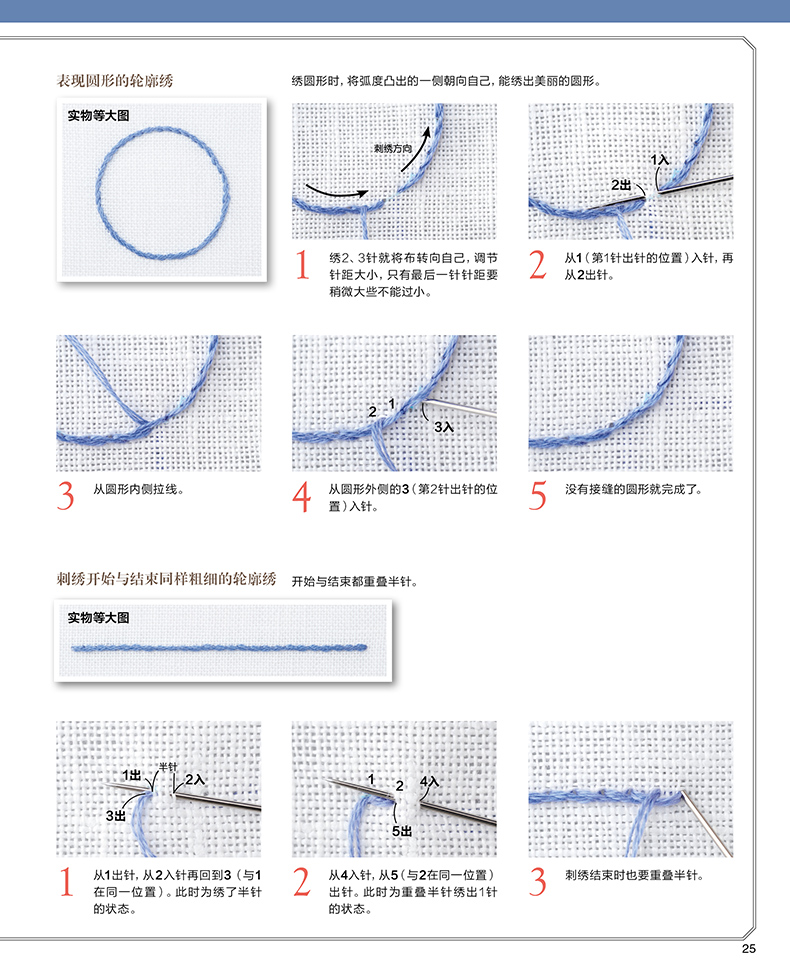 表现圆形的轮廓绣

绣圆形时，将弧度凸出的一侧朝向自己，能绣出美丽的圆形。

实物等大图

刺绣方向

1 绣2、3针就将布转向自己，调节针距大小，只有最后一针针距要稍微大些不能过小。

1入
2出

2 从1（第1针出针的位置）入针，再从2出针。

3 从圆形内侧拉线。

2 1
3入

4 从圆形外侧的3（第2针出针的位置）入针。

5 没有接缝的圆形就完成了。

刺绣开始与结束同样粗细的轮廓绣

开始与结束都重叠半针。

实物等大图

1出 半针 2入
3出

1 从1出针，从2入针再回到3（与1在同一位置）。此时为绣了半针的状态。

1 2 4入
5出

2 从4入针，从5（与2在同一位置）出针。此时为重叠半针绣出1针的状态。

3 刺绣结束时也要重叠半针。

25