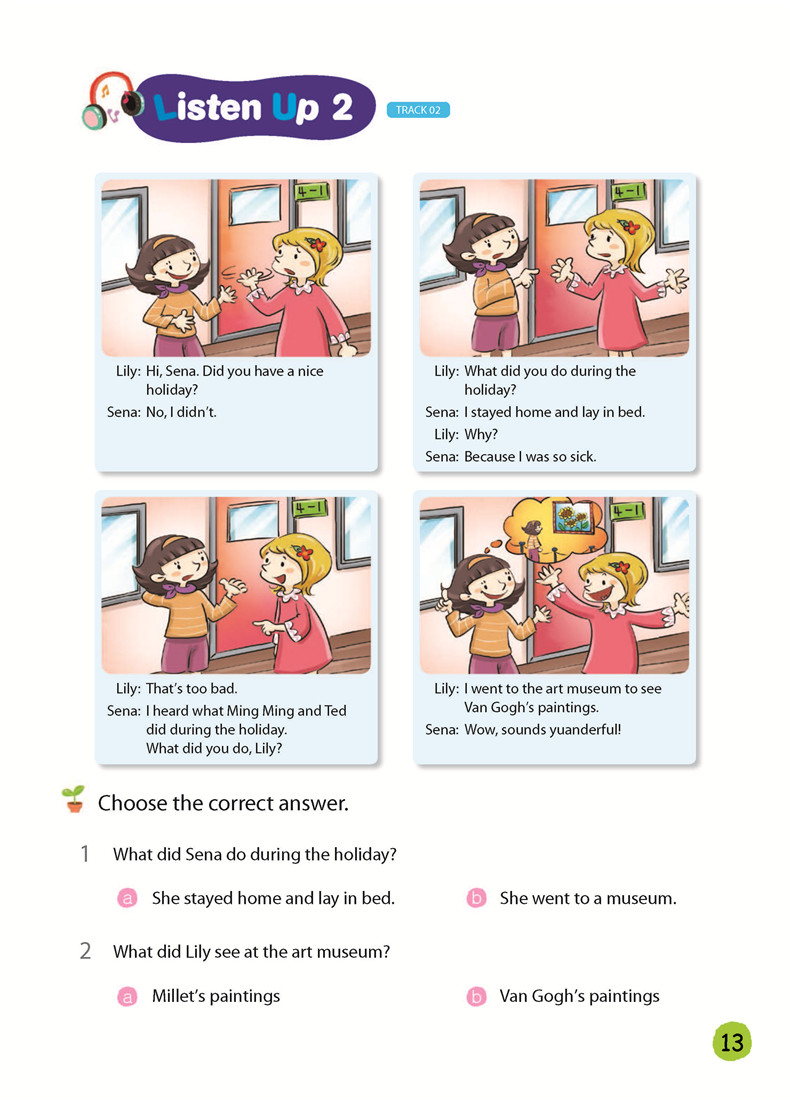 Listen Up 2

TRACK 02

4-1

Lily: Hi, Sena. Did you have a nice holiday?
Sena: No, I didn't.

4-1

Lily: What did you do during the holiday?
Sena: I stayed home and lay in bed.
Lily: Why?
Sena: Because I was so sick.

4-1

Lily: That's too bad.
Sena: I heard what Ming Ming and Ted did during the holiday. What did you do, Lily?

4-1

Lily: I went to the art museum to see Van Gogh's paintings.
Sena: Wow, sounds yuanderful!

Choose the correct answer.

1 What did Sena do during the holiday?

a She stayed home and lay in bed.

b She went to a museum.

2 What did Lily see at the art museum?

a Millet's paintings

b Van Gogh's paintings

13