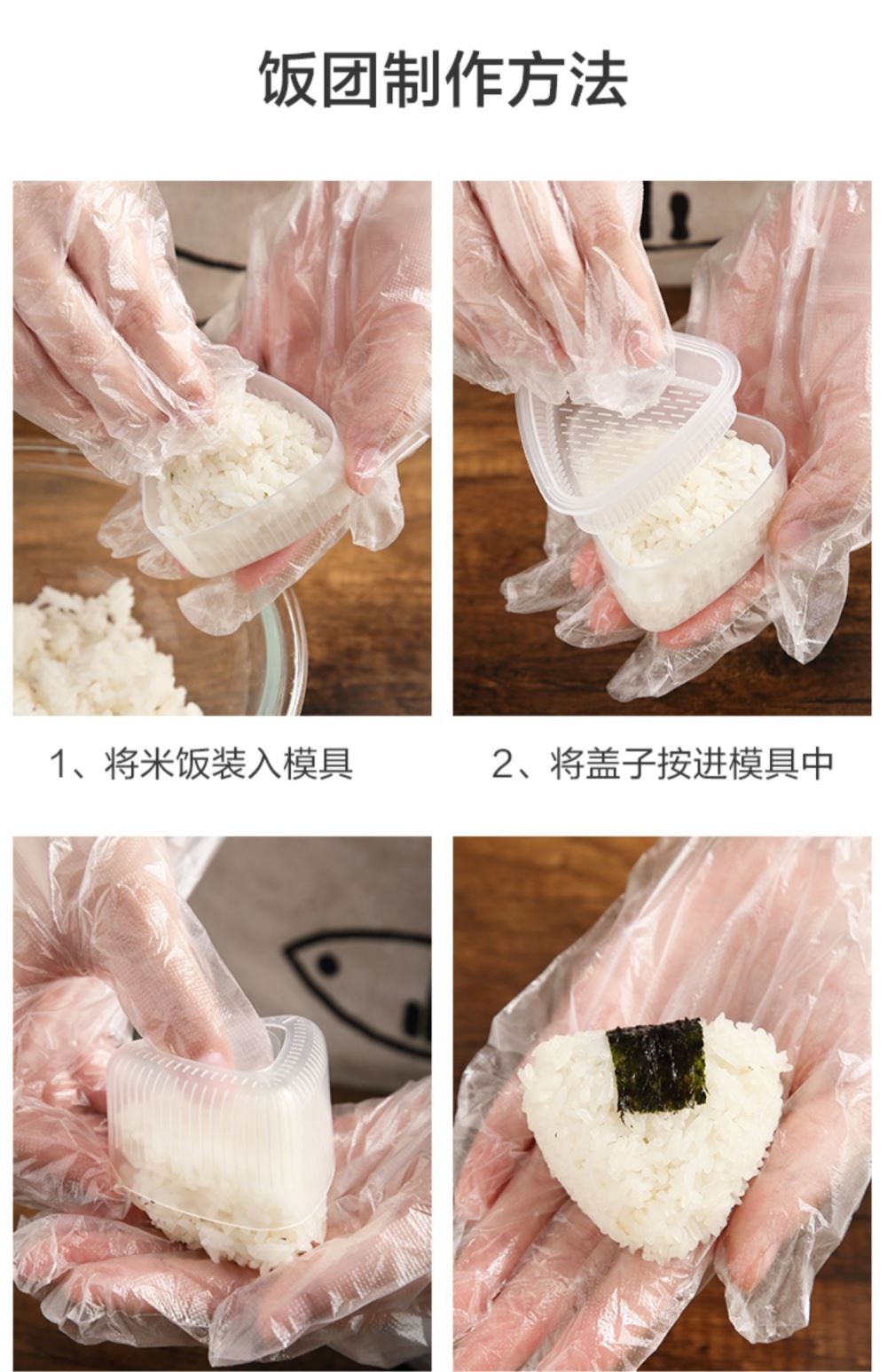 饭团制作方法

1、将米饭装入模具

2、将盖子按进模具中