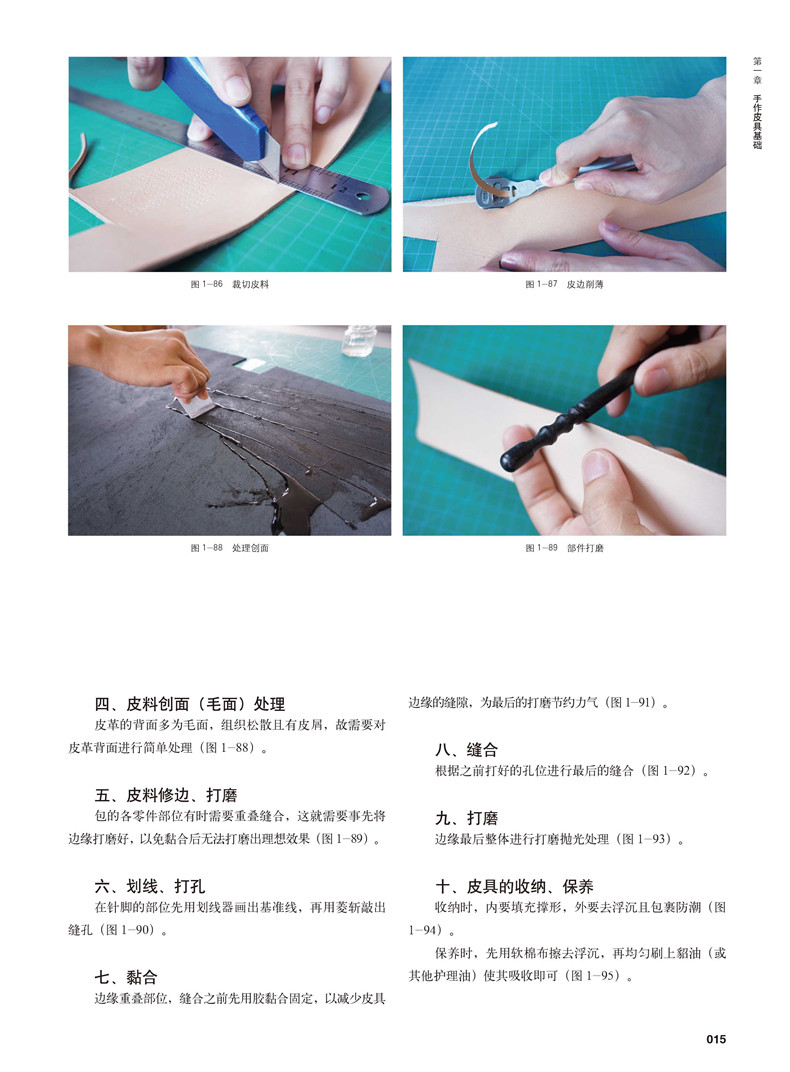 第一章 手作皮具基础

图 1-86 裁切皮料

图 1-87 皮边削薄

图 1-88 处理创面

图 1-89 部件打磨

四、皮料创面（毛面）处理

皮革的背面多为毛面，组织松散且有皮屑，故需要对皮革背面进行简单处理（图 1-88）。

五、皮料修边、打磨

包的各零件部位有时需要重叠缝合，这就需要事先将边缘打磨好，以免黏合后无法打磨出理想效果（图 1-89）。

六、划线、打孔

在针脚的部位先用划线器画出基准线，再用菱斩敲出缝孔（图 1-90）。

七、黏合

边缘重叠部位，缝合之前先用胶黏合固定，以减少皮具边缘的缝隙，为最后的打磨节约力气（图 1-91）。

八、缝合

根据之前打好的孔位进行最后的缝合（图 1-92）。

九、打磨

边缘最后整体进行打磨抛光处理（图 1-93）。

十、皮具的收纳、保养

收纳时，内要填充撑形，外要去浮沉且包裹防潮（图 1-94）。

保养时，先用软棉布擦去浮沉，再均匀刷上貂油（或其他护理油）使其吸收即可（图 1-95）。

015