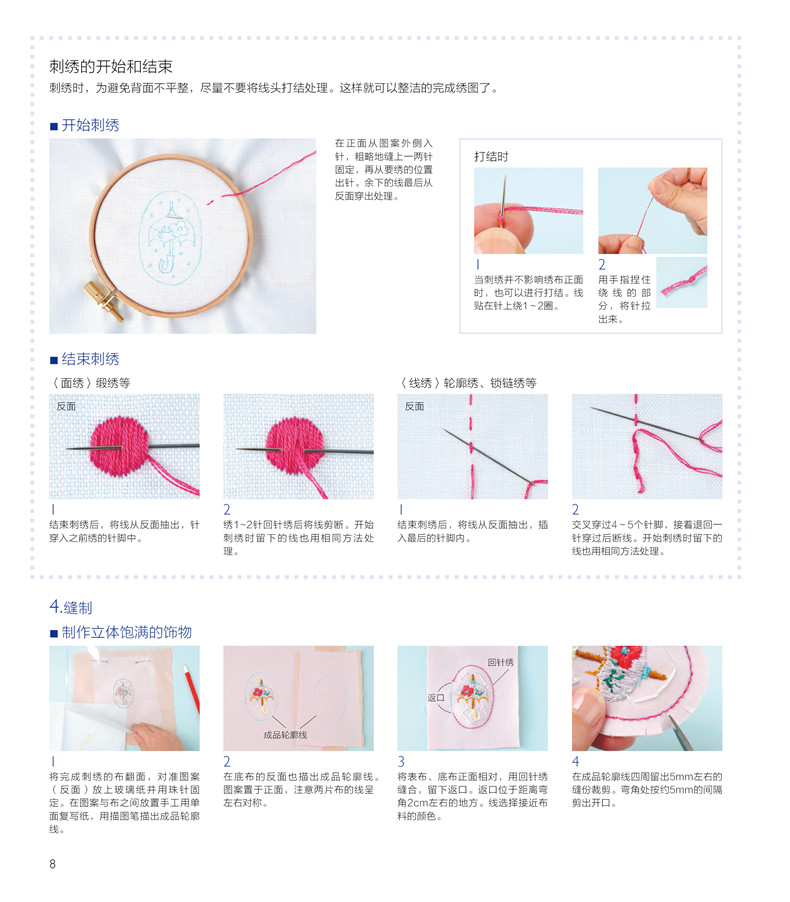 刺绣的开始和结束

刺绣时，为避免背面不平整，尽量不要将线头打结处理。这样就可以整洁的完成绣图了。

■ 开始刺绣

在正面从图案外侧入针，粗略地缝上一两针固定，再从要绣的位置出针。余下的线最后从反面穿出处理。

打结时

1
当刺绣并不影响绣布正面时，也可以进行打结。线贴在针上绕1～2圈。

2
用手指捏住绕线的部分，将针拉出来。

■ 结束刺绣

〈面绣〉缎绣等

反面

1
结束刺绣后，将线从反面抽出，针穿入之前绣的针脚中。

2
绣1~2针回针绣后将线剪断。开始刺绣时留下的线也用相同方法处理。

〈线绣〉轮廓绣、锁链绣等

反面

1
结束刺绣后，将线从反面抽出，插入最后的针脚内。

2
交叉穿过4～5个针脚，接着退回一针穿过后断线。开始刺绣时留下的线也用相同方法处理。

4.缝制

■ 制作立体饱满的饰物

1
将完成刺绣的布翻面，对准图案（反面）放上玻璃纸并用珠针固定。在图案与布之间放置手工用单面复写纸，用描图笔描出成品轮廓线。

成品轮廓线

2
在底布的反面也描出成品轮廓线。图案置于正面，注意两片布的线呈左右对称。

回针绣

返口

3
将表布、底布正面相对，用回针绣缝合，留下返口。返口位于距离弯角2cm左右的地方。线选择接近布料的颜色。

4
在成品轮廓线四周留出5mm左右的缝份裁剪。弯角处按约5mm的间隔剪出开口。

8