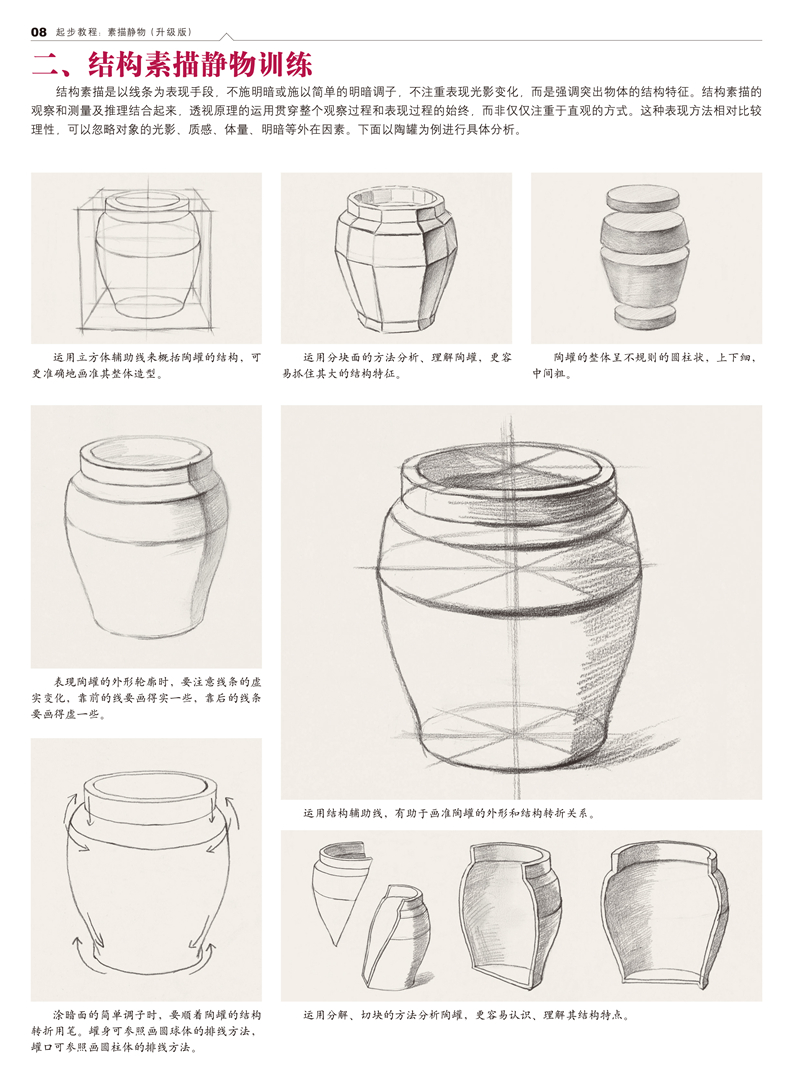 08 起步教程．素描静物（升级版）

二、结构素描静物训练

结构素描是以线条为表现手段，不施明暗或施以简单的明暗调子，不注重表现光影变化，而是强调突出物体的结构特征。结构素描的观察和测量及推理结合起来，透视原理的运用贯穿整个观察过程和表现过程的始终，而非仅仅注重于直观的方式。这种表现方法相对比较理性，可以忽略对象的光影、质感、体量、明暗等外在因素。下面以陶罐为例进行具体分析。

运用立方体辅助线来概括陶罐的结构，可更准确地画准其整体造型。

运用分块面的方法分析、理解陶罐，更容易抓住其大的结构特征。

陶罐的整体呈不规则的圆柱状，上下细，中间粗。

表现陶罐的外形轮廓时，要注意线条的虚实变化，靠前的线要画得实一些，靠后的线条要画得虚一些。

运用结构辅助线，有助于画准陶罐的外形和结构转折关系。

涂暗面的简单调子时，要顺着陶罐的结构转折用笔。罐身可参照画圆球体的排线方法，罐口可参照画圆柱体的排线方法。

运用分解、切块的方法分析陶罐，更容易认识、理解其结构特点。