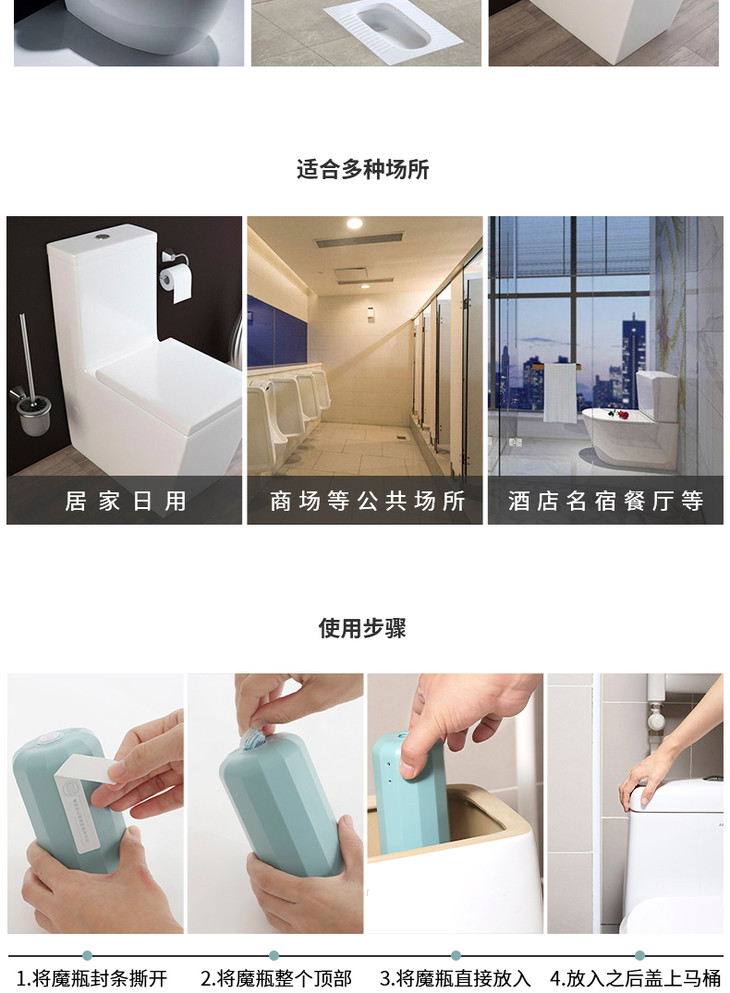 适合多种场所

居家日用

商场等公共场所

酒店名宿餐厅等

使用步骤

1.将魔瓶封条撕开

2.将魔瓶整个顶部

3.将魔瓶直接放入

4.放入之后盖上马桶