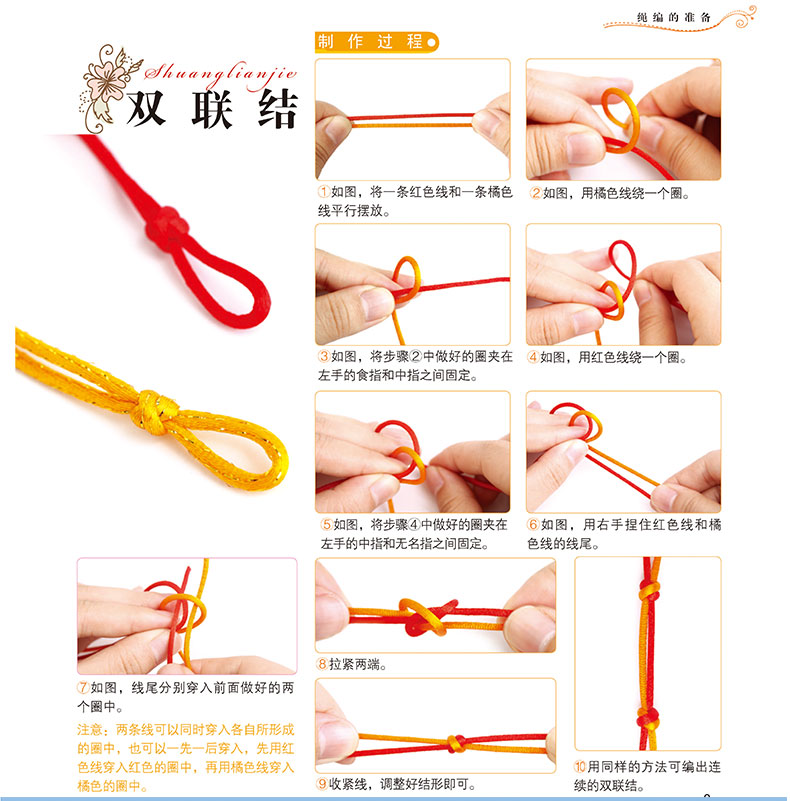 绳编的准备

Shuanglianjie
双联结

制作过程

①如图，将一条红色线和一条橘色线平行摆放。

②如图，用橘色线绕一个圈。

③如图，将步骤②中做好的圈夹在左手的食指和中指之间固定。

④如图，用红色线绕一个圈。

⑤如图，将步骤④中做好的圈夹在左手的中指和无名指之间固定。

⑥如图，用右手捏住红色线和橘色线的线尾。

⑦如图，线尾分别穿入前面做好的两个圈中。

注意：两条线可以同时穿入各自所形成的圈中，也可以一先一后穿入，先用红色线穿入红色的圈中，再用橘色线穿入橘色的圈中。

⑧拉紧两端。

⑨收紧线，调整好结形即可。

⑩用同样的方法可编出连续的双联结。