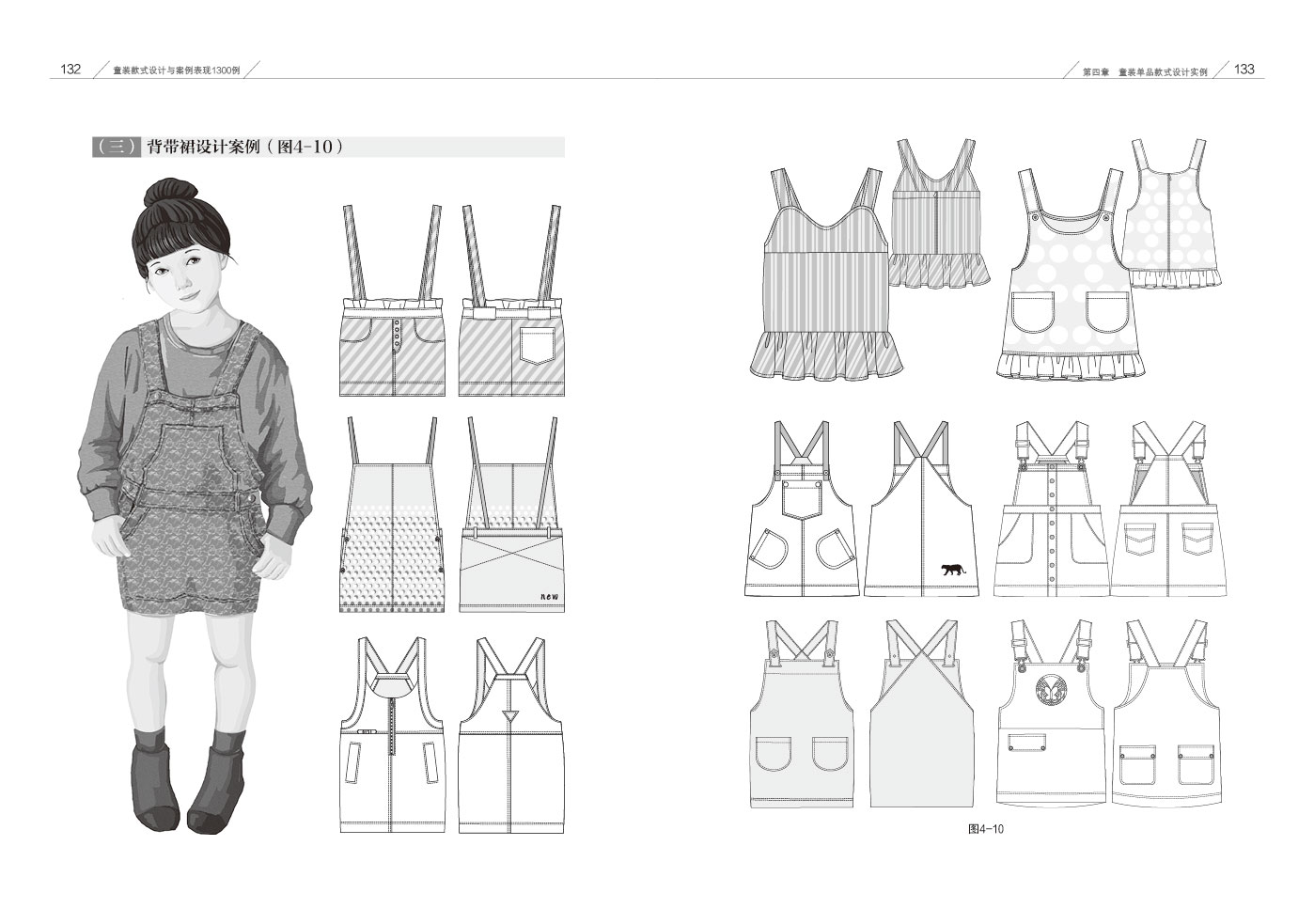 132 童装款式设计与案例表现1300例

第四章 童装单品款式设计实例 133

（三）背带裙设计案例（图4-10）

new

图4-10