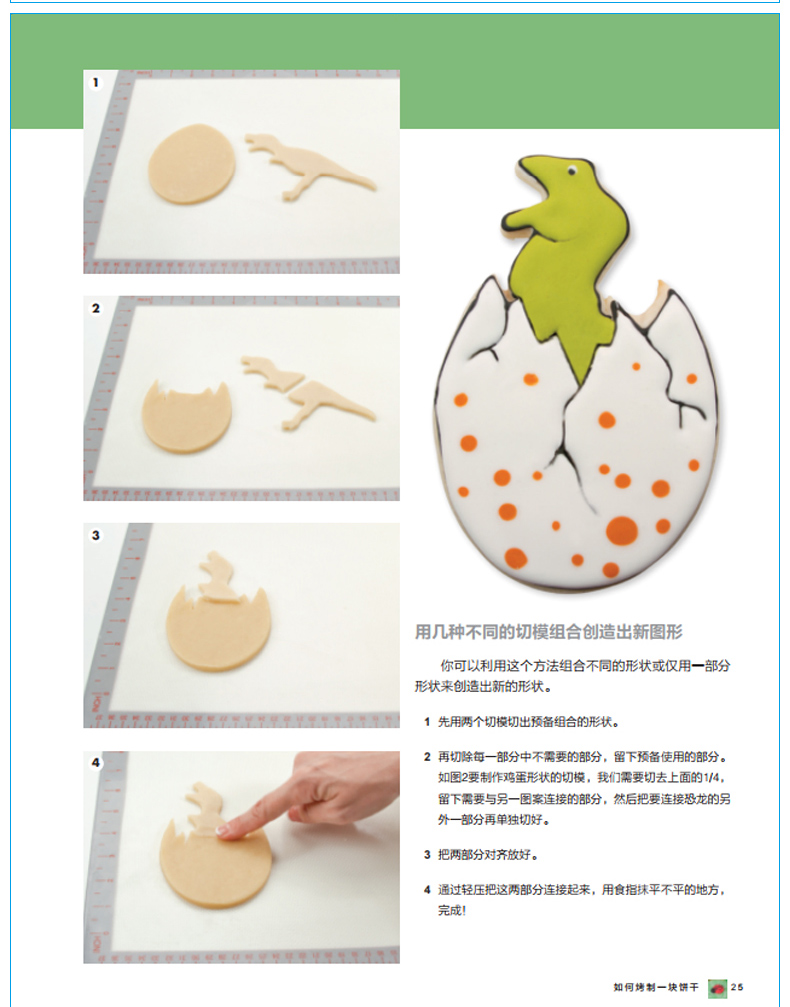 1

2

3

4

用几种不同的切模组合创造出新图形

你可以利用这个方法组合不同的形状或仅用一部分形状来创造出新的形状。

1 先用两个切模切出预备组合的形状。

2 再切除每一部分中不需要的部分，留下预备使用的部分。如图2要制作鸡蛋形状的切模，我们需要切去上面的1/4，留下需要与另一图案连接的部分，然后把要连接恐龙的另外一部分再单独切好。

3 把两部分对齐放好。

4 通过轻压把这两部分连接起来，用食指抹平不平的地方，完成！

如何烤制一块饼干 25