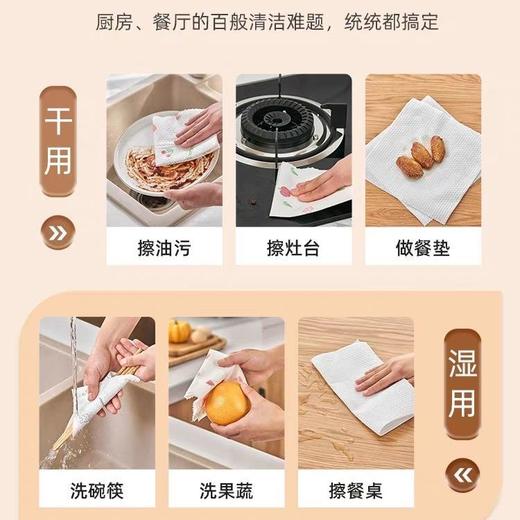 厨房、餐厅的百般清洁难题，统统都搞定

干用

»

擦油污

擦灶台

做餐垫

洗碗筷

洗果蔬

擦餐桌

湿用

«