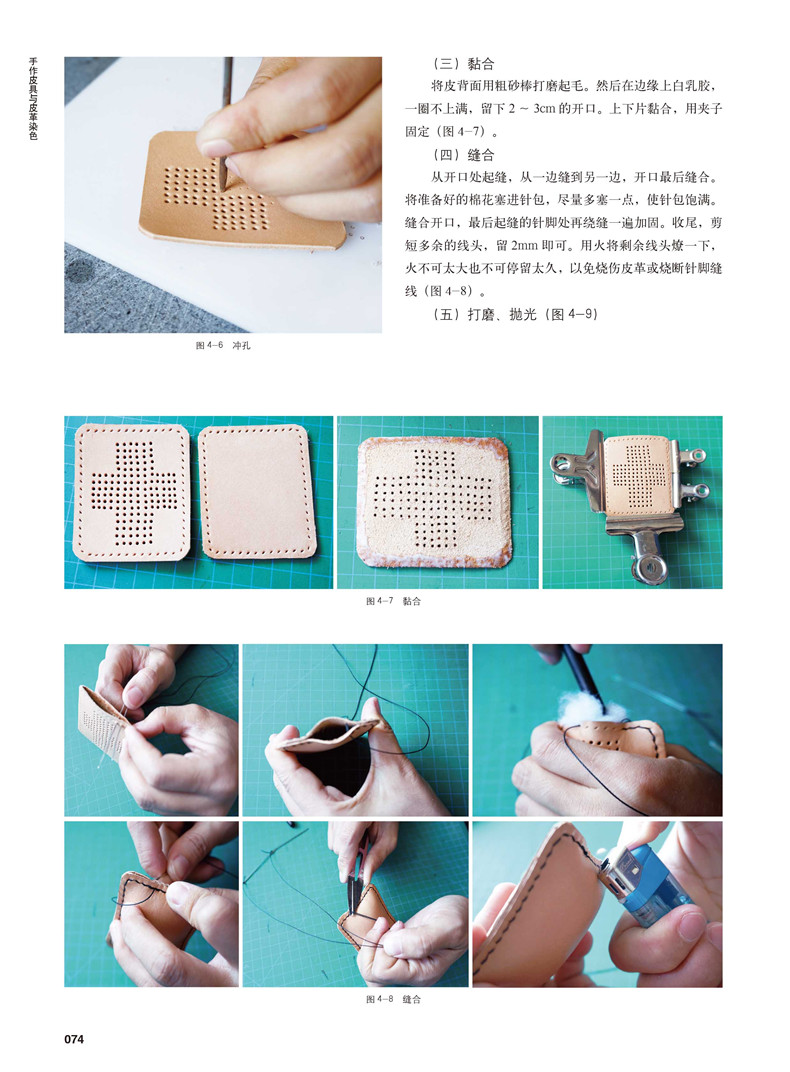 手作皮具与皮革染色

图 4-6 冲孔

（三）黏合

将皮背面用粗砂棒打磨起毛。然后在边缘上白乳胶，一圈不上满，留下 2 ~ 3cm 的开口。上下片黏合，用夹子固定（图 4-7）。

（四）缝合

从开口处起缝，从一边缝到另一边，开口最后缝合。将准备好的棉花塞进针包，尽量多塞一点，使针包饱满。缝合开口，最后起缝的针脚处再绕缝一遍加固。收尾，剪短多余的线头，留 2mm 即可。用火将剩余线头燎一下，火不可太大也不可停留太久，以免烧伤皮革或烧断针脚缝线（图 4-8）。

（五）打磨、抛光（图 4-9）

图 4-7 黏合

图 4-8 缝合

074