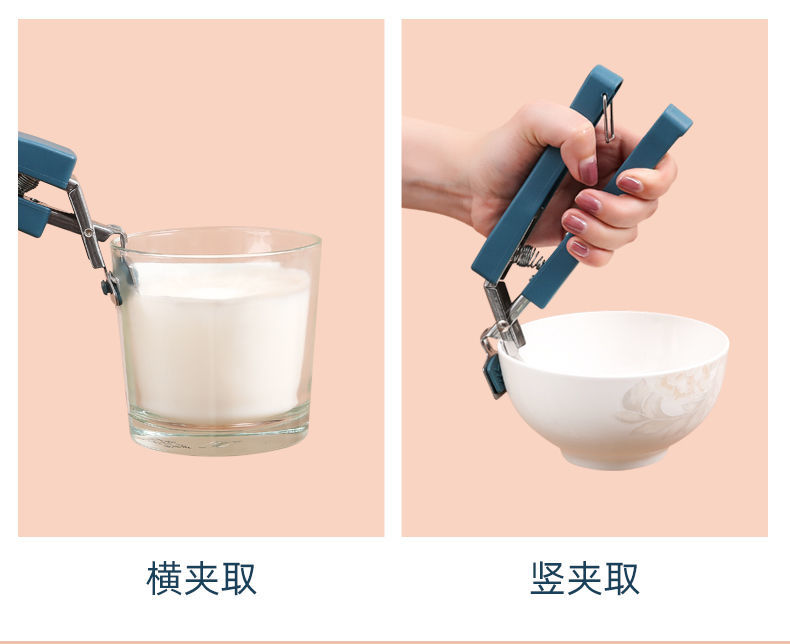 横夹取

竖夹取